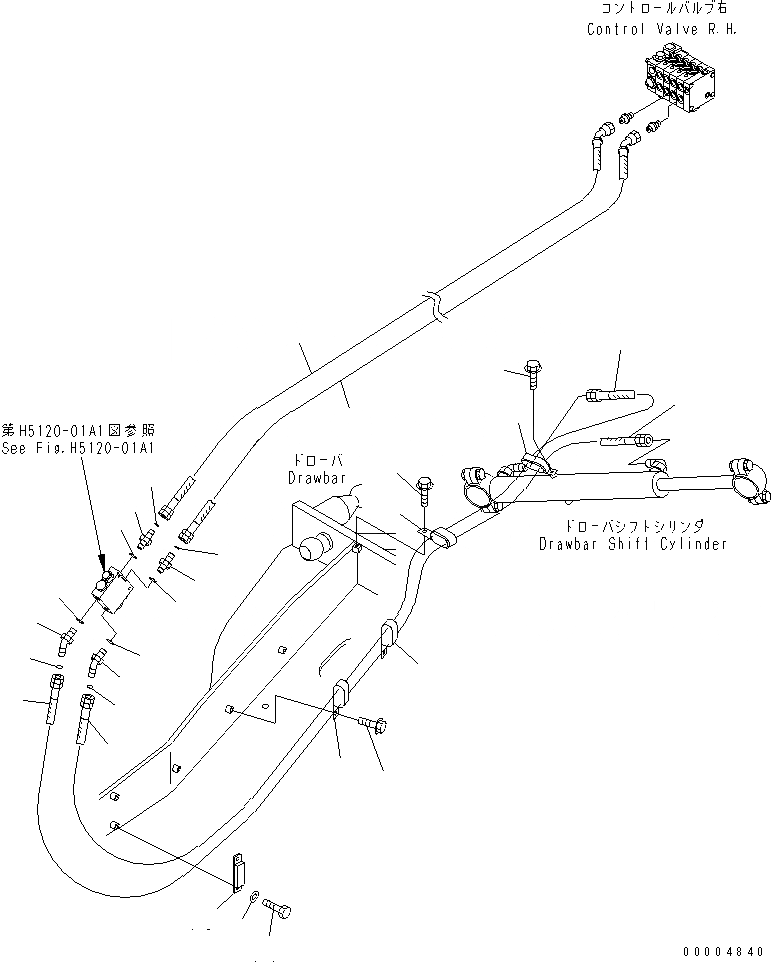 コントロールバルブ右
Control Valve R.H.

第H5120-01A1図参照
See Fig.H5120-01A1

ドローバ
Drawbar

ドローバシフトシリンダ
Drawbar Shift Cylinder

00004840