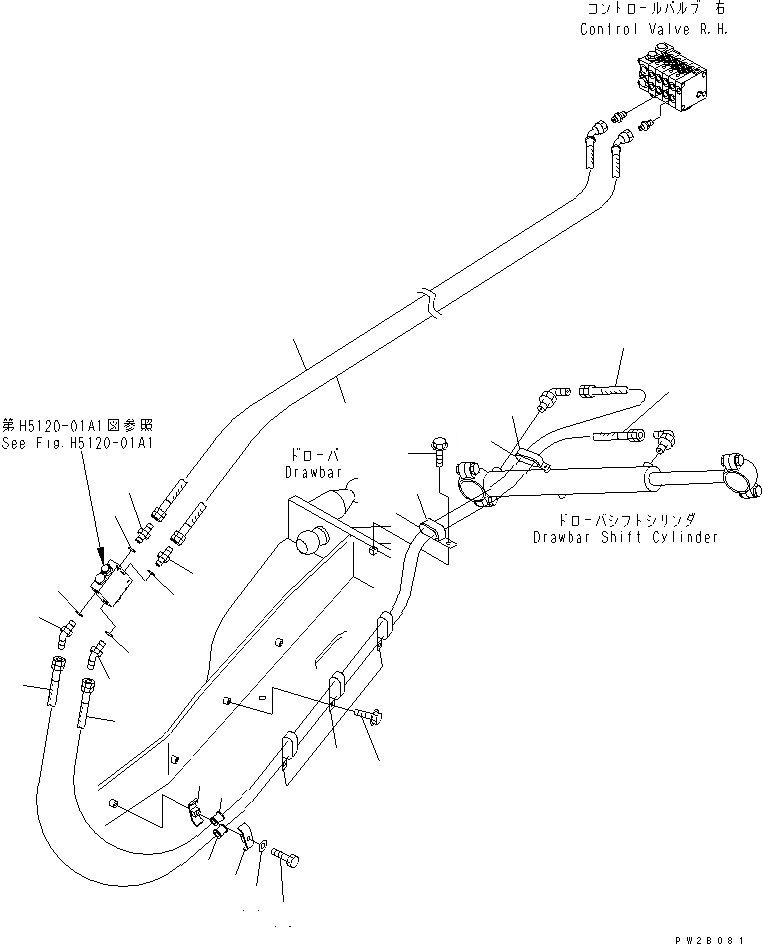 コントロールバルブ 右
Control Valve R.H.

第H5120-01A1図参照
See Fig.H5120-01A1

ドローバ
Drawbar

ドローバシフトシリンダ
Drawbar Shift Cylinder

PW2B081