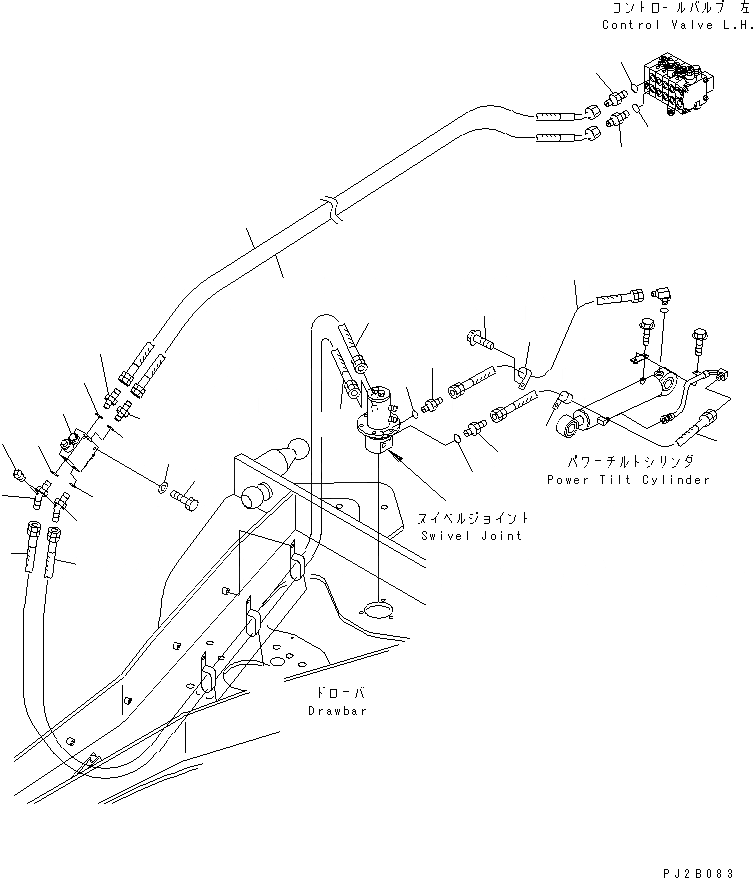 コントロールバルブ 左
Control Valve L.H.

パワーチルトシリンダ
Power Tilt Cylinder

スイベルジョイント
Swivel Joint

ドローバ
Drawbar

PJ2B083