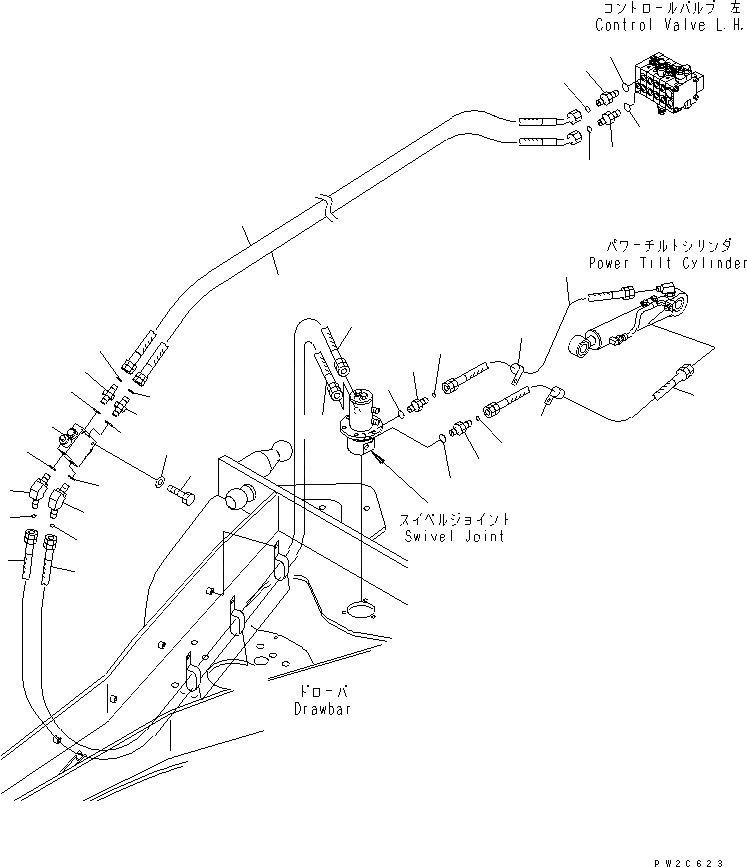 コントロールバルブ 左
Control Valve L.H.

パワーチルトシリンダ
Power Tilt Cylinder

スイベルジョイント
Swivel Joint

ドローバ
Drawbar

PW2C623