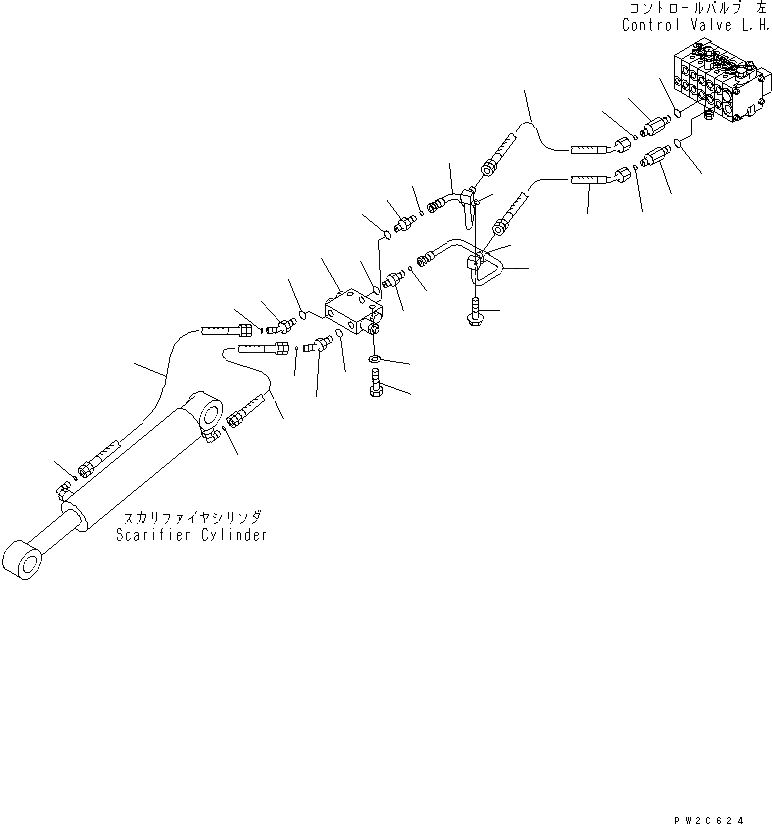 コントロールバルブ 左
Control Valve L.H.

スカリファイヤシリンダ
Scarifier Cylinder

PW2C624