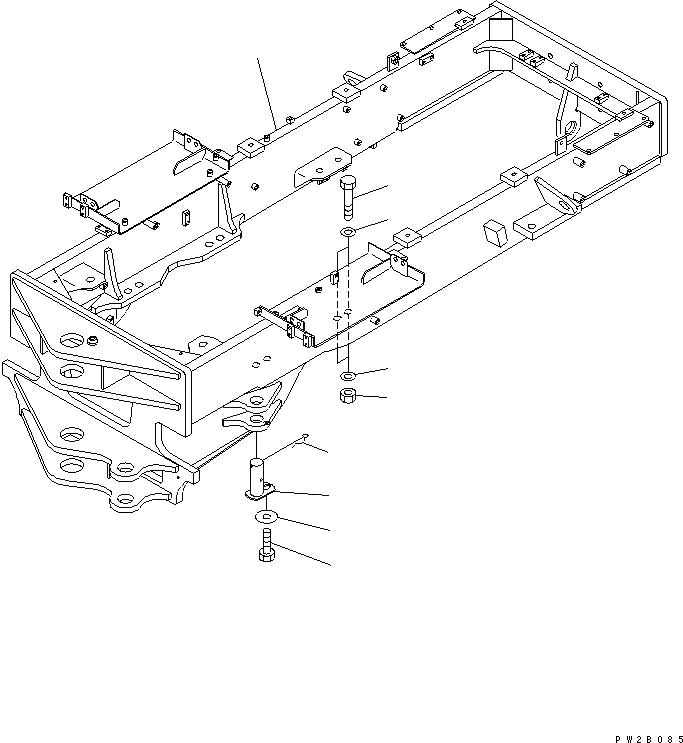 PW2B085