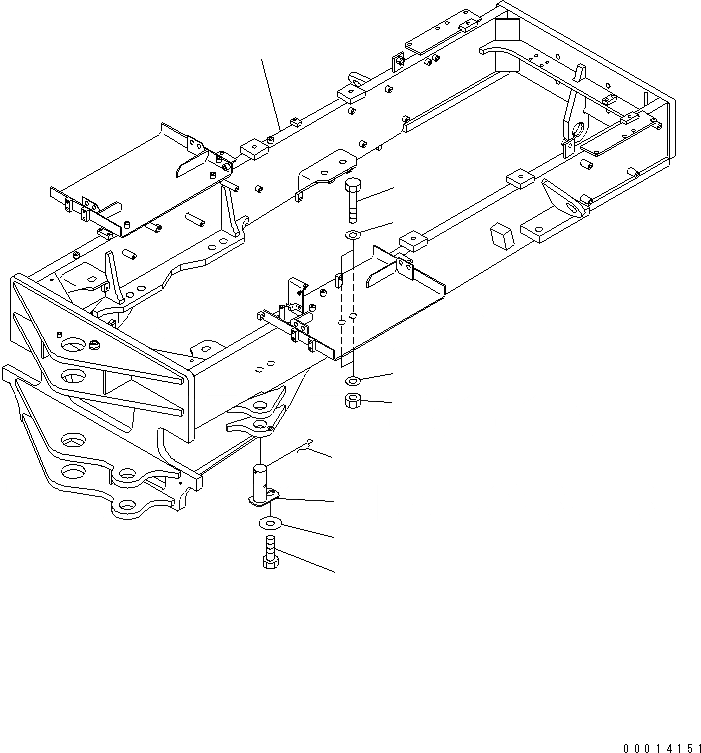 00014151