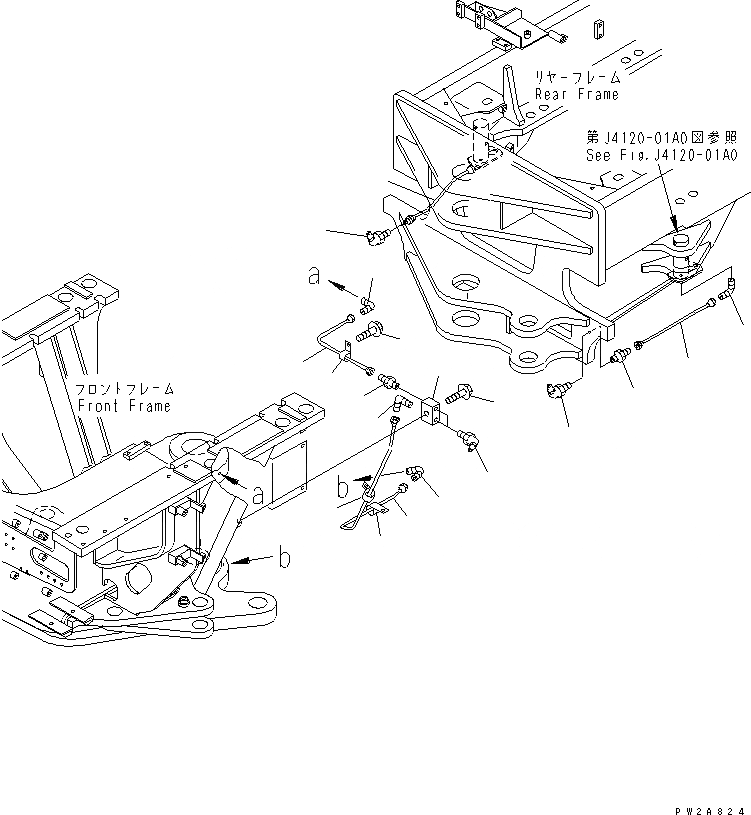 リヤーフレーム
Rear Frame

第J4120-01A0図参照
See Fig.J4120-01A0

a

フロントフレーム
Front Frame

a

b

b

PW2A824