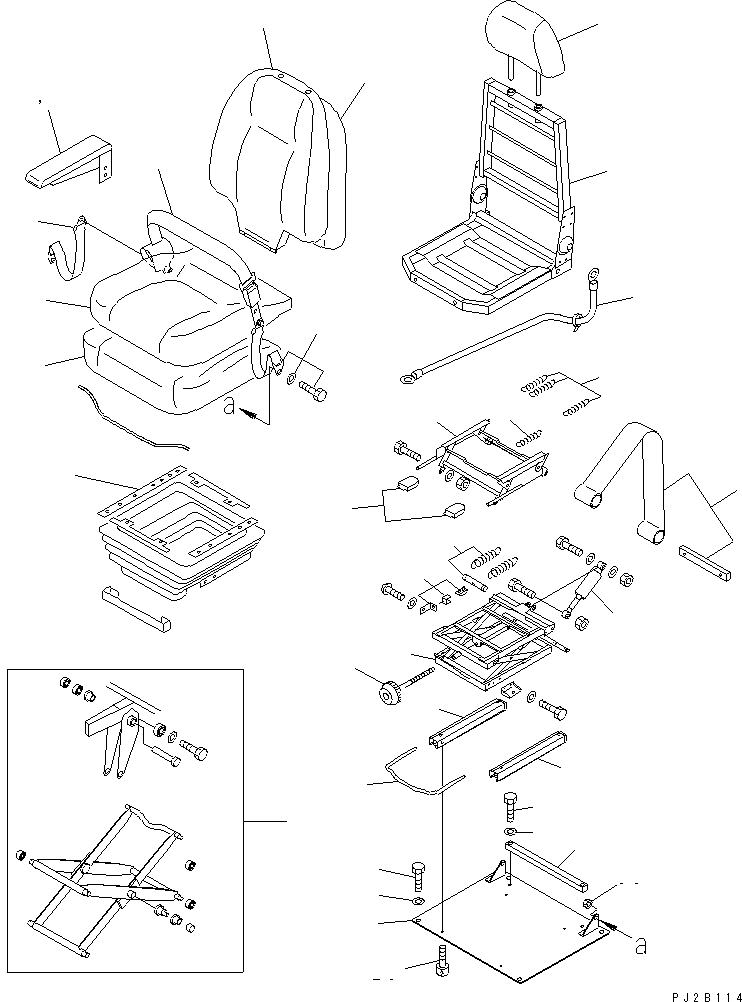 a
a
PJ2B114