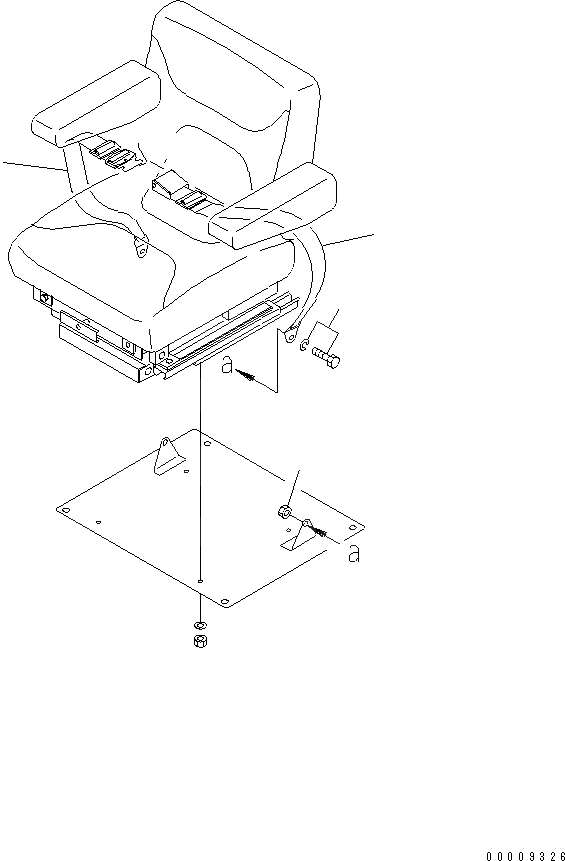 a

a

00009326