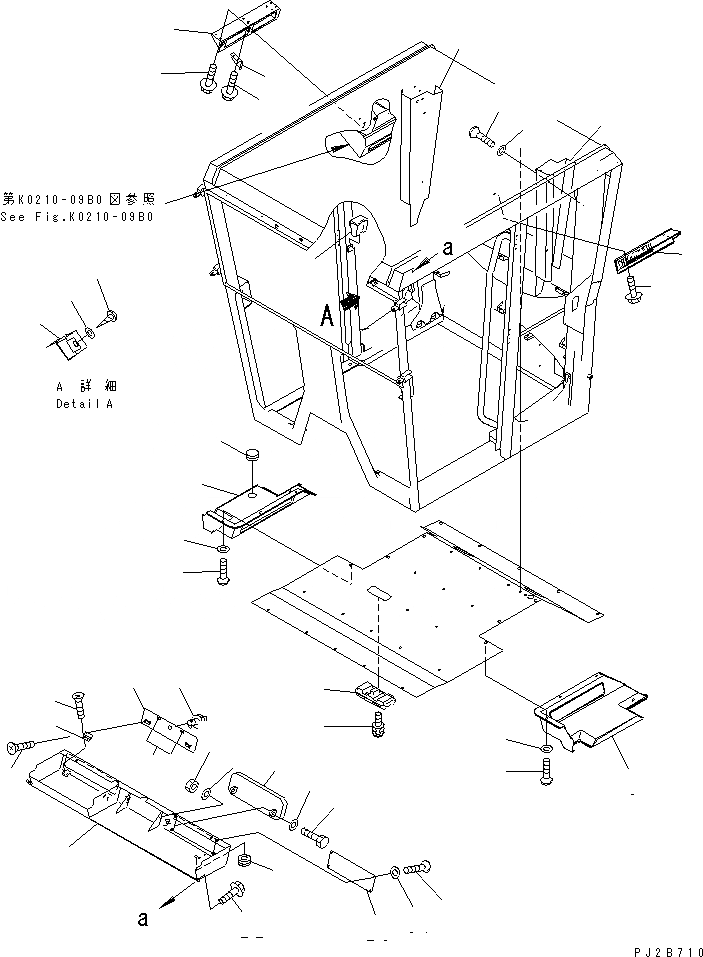 第K0210-09B0図参照
See Fig.K0210-09B0

a

A

A 詳細
Detail A

a

PJ2B710