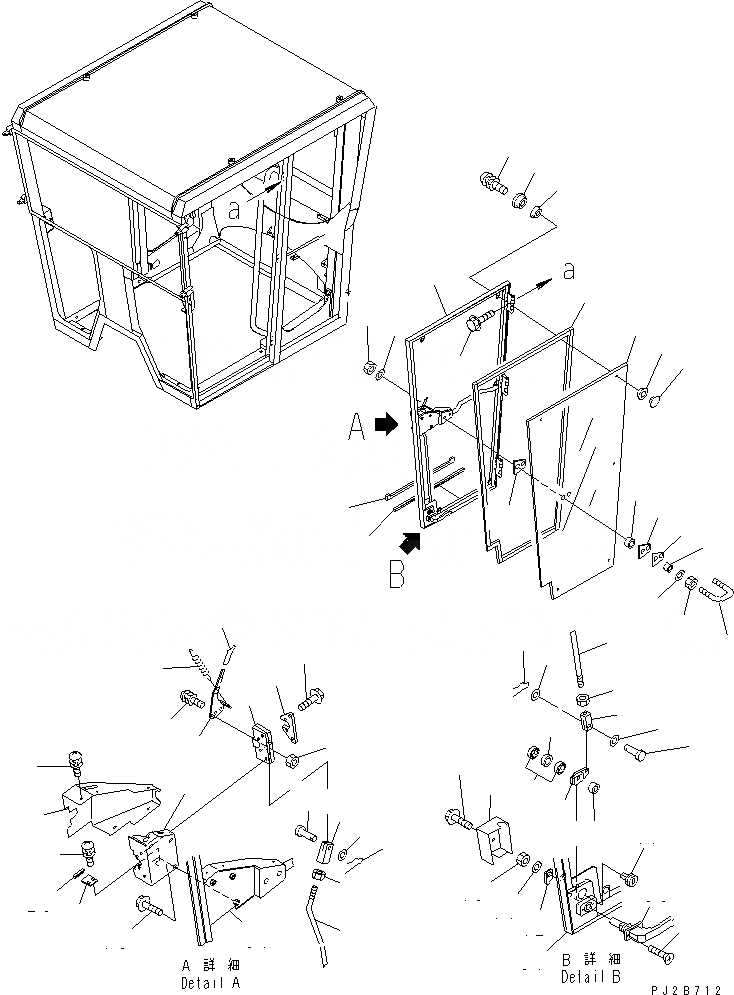 a

a

A

B

A 詳 細
Detail A

B 詳 細
Detail B

PJ2B712