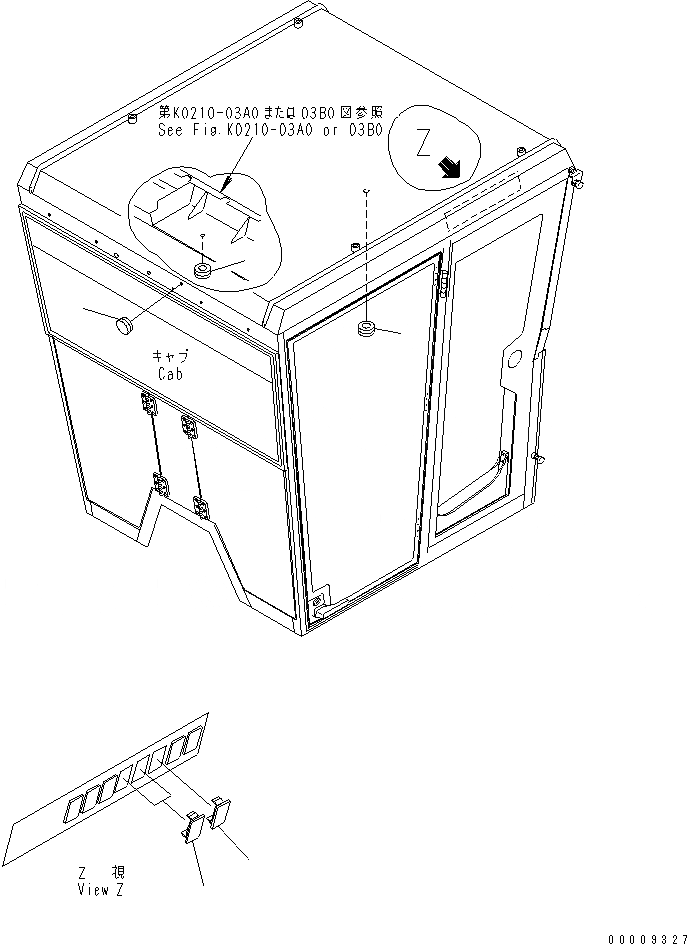 第K0210-03A0または03B0図参照
See Fig.K0210-03A0 or 03B0

Z

キャブ
Cab

Z 視
View Z

00009327