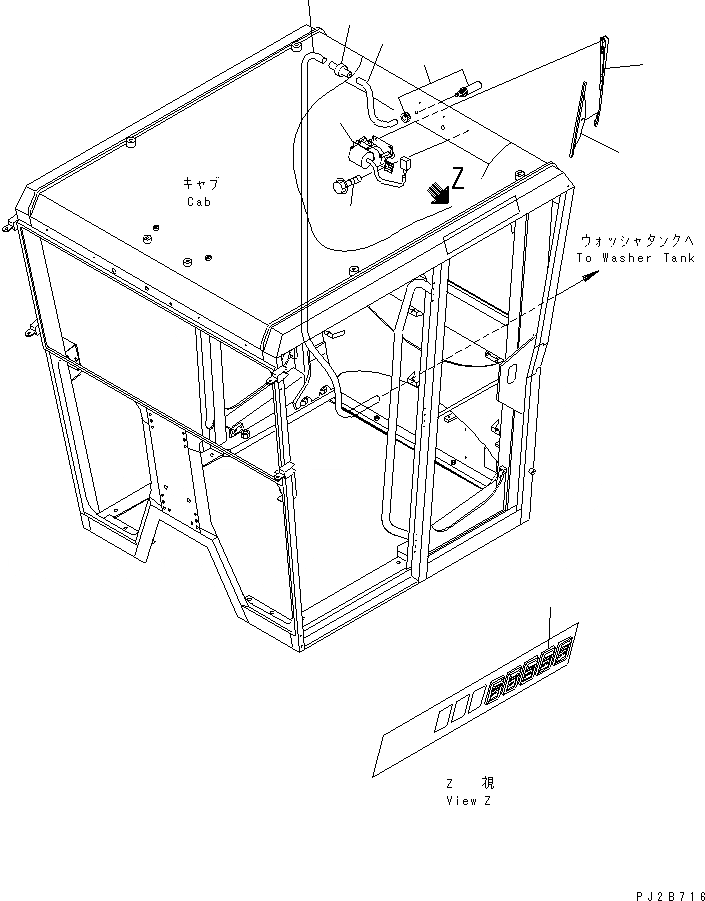 キャブ
Cab

Z

ウォッシャタンクへ
To Washer Tank

Z 視
View Z

PJ2B716