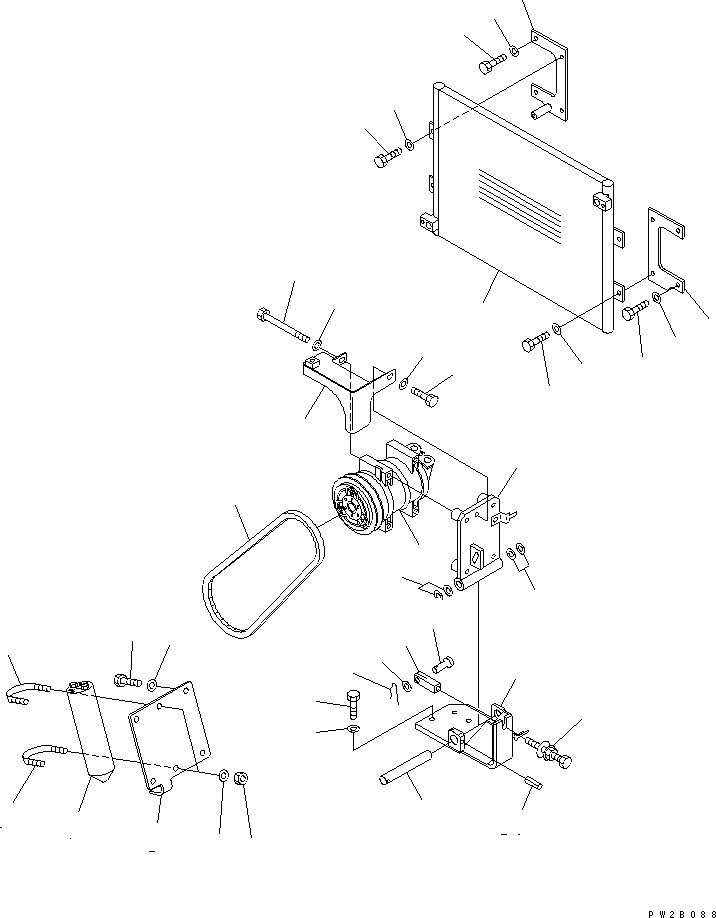 PW2B088