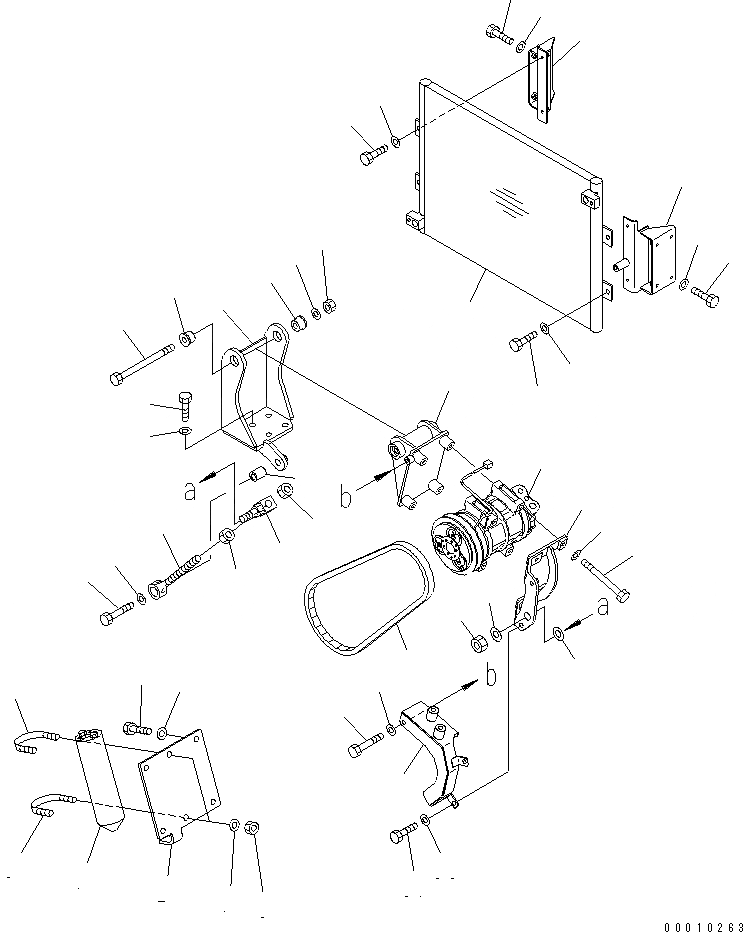 a
b
a
b
00010263