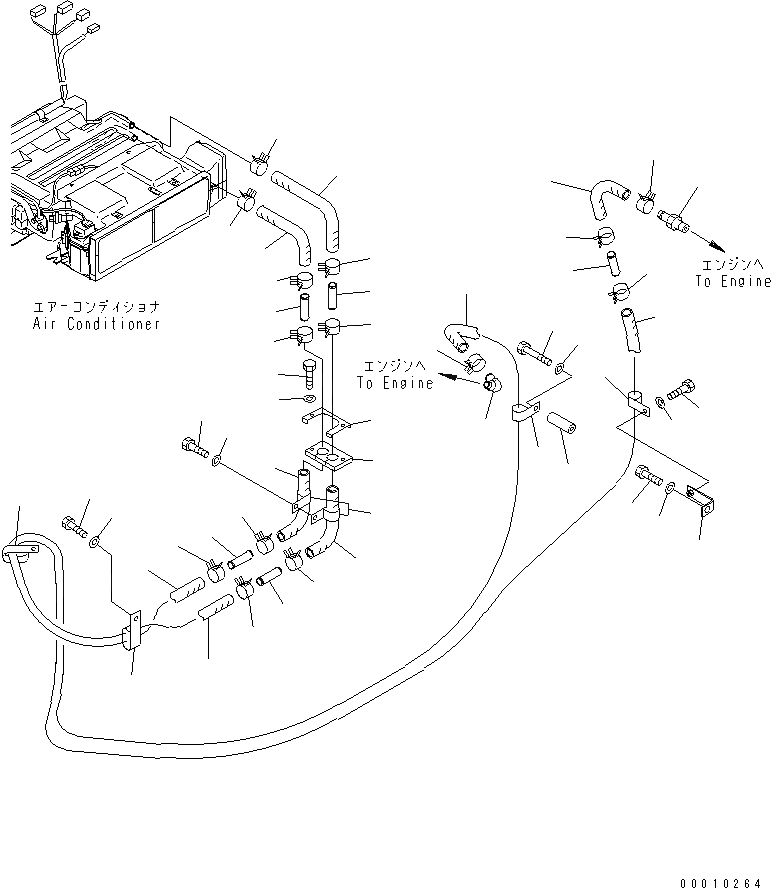 エアーコンディショナ
Air Conditioner

エンジンへ
To Engine

エンジンへ
To Engine

00010264