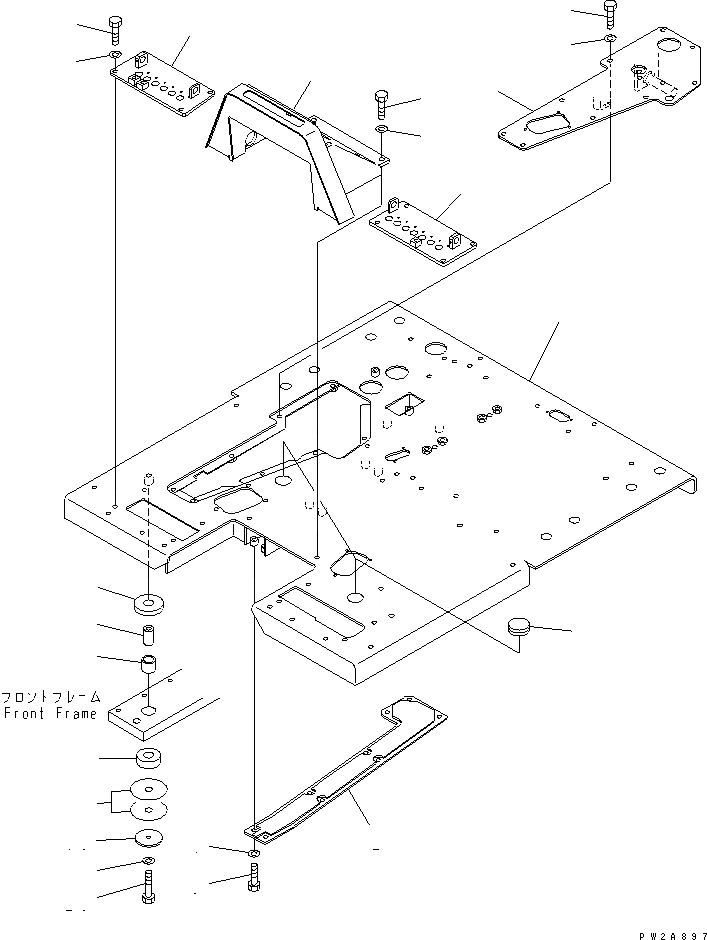 フロントフレーム
Front Frame

PW2A897