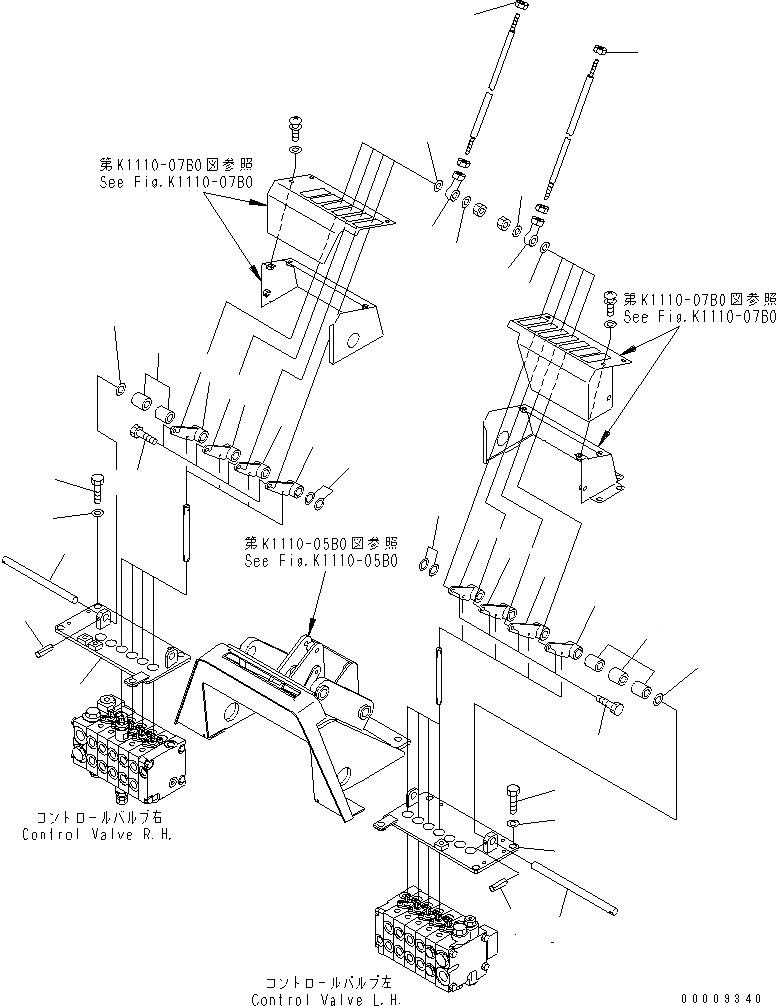 第K1110-07B0図参照
See Fig.K1110-07B0

第K1110-07B0図参照
See Fig.K1110-07B0

第K1110-05B0図参照
See Fig.K1110-05B0

コントロールバルブ右
Control Valve R.H.

コントロールバルブ左
Control Valve L.H.

00009340