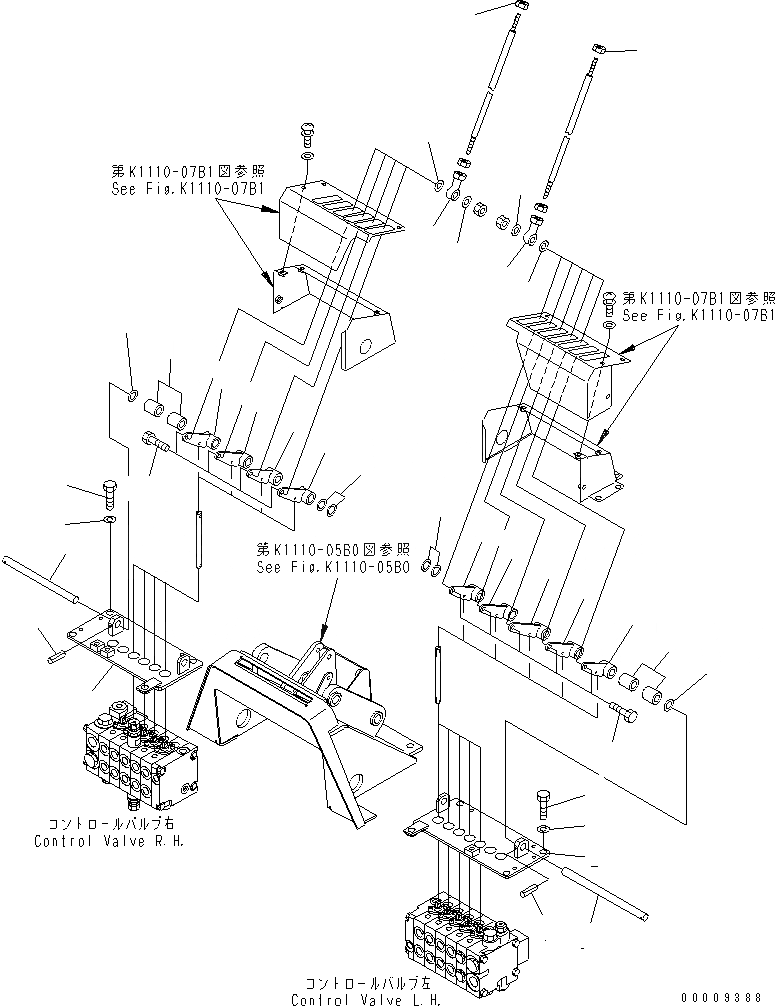 第K1110-07B1図参照
See Fig.K1110-07B1

第K1110-07B1図参照
See Fig.K1110-07B1

第K1110-05B0図参照
See Fig.K1110-05B0

コントロールバルブ右
Control Valve R.H.

コントロールバルブ左
Control Valve L.H.

00009388