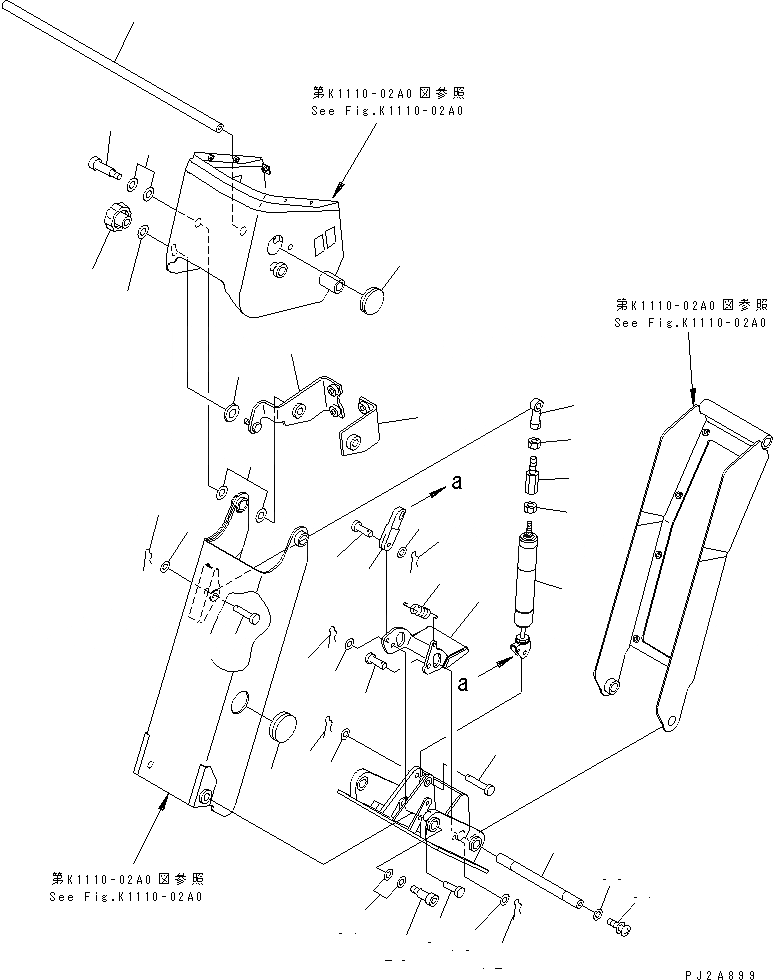 第K1110-02A0図参照
See Fig.K1110-02A0

第K1110-02A0図参照
See Fig.K1110-02A0

a

a

第K1110-02A0図参照
See Fig.K1110-02A0

PJ2A899