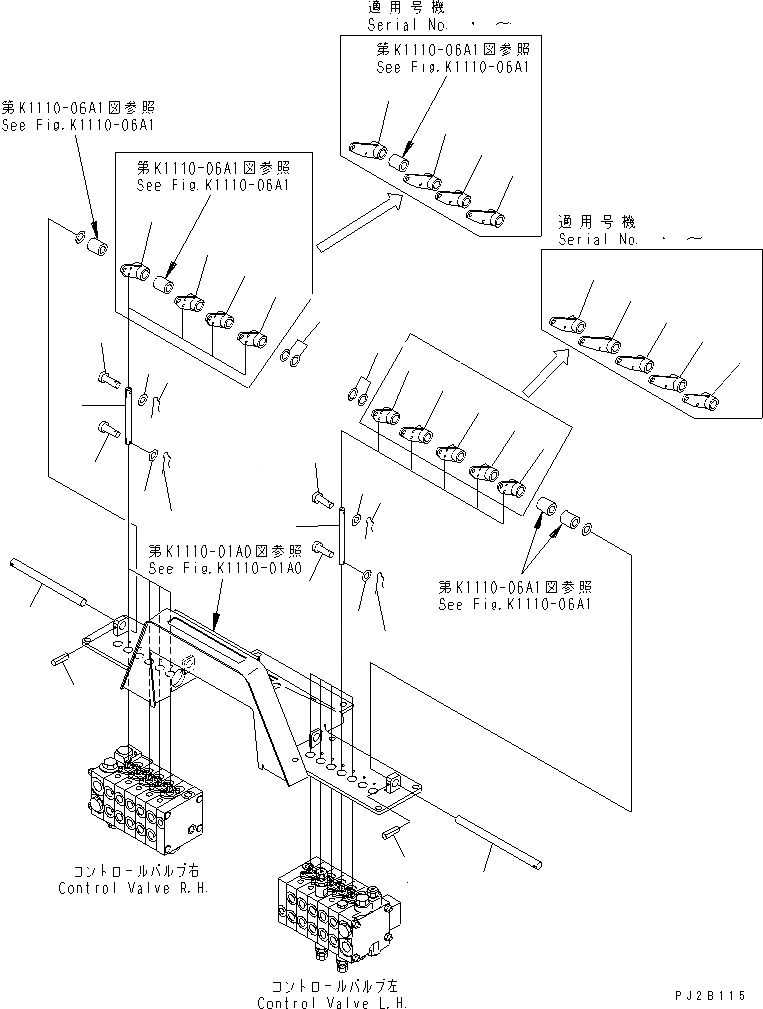 適用号機
Serial No. ・ ~

第K1110-06A1図参照
See Fig.K1110-06A1

第K1110-06A1図参照
See Fig.K1110-06A1

第K1110-06A1図参照
See Fig.K1110-06A1

適用号機
Serial No. ・ ~

第K1110-01A0図参照
See Fig.K1110-01A0

第K1110-06A1図参照
See Fig.K1110-06A1

コントロールバルブ右
Control Valve R.H.

コントロールバルブ左
Control Valve L.H.

PJ2B115