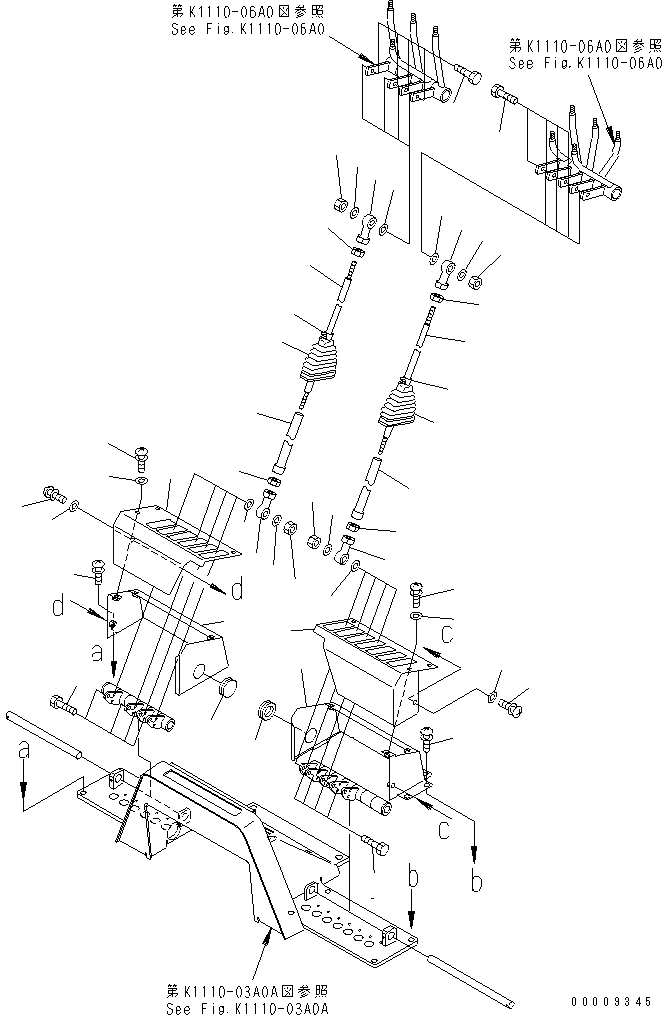 第K1110-06A0図参照
See Fig.K1110-06A0

第K1110-06A0図参照
See Fig.K1110-06A0

d
d
a
c
a
c
b
b

第K1110-03A0A図参照
See Fig.K1110-03A0A

00009345