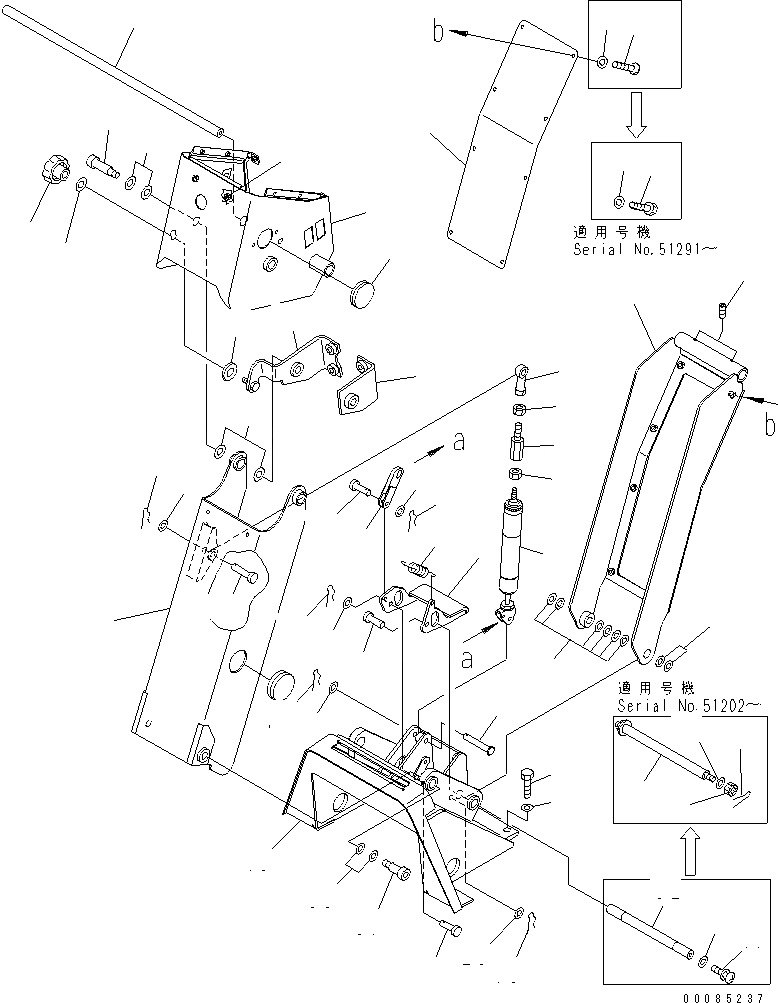 b

適用号機
Serial No.51291~

b

a

a

適用号機
Serial No.51202~

00085237