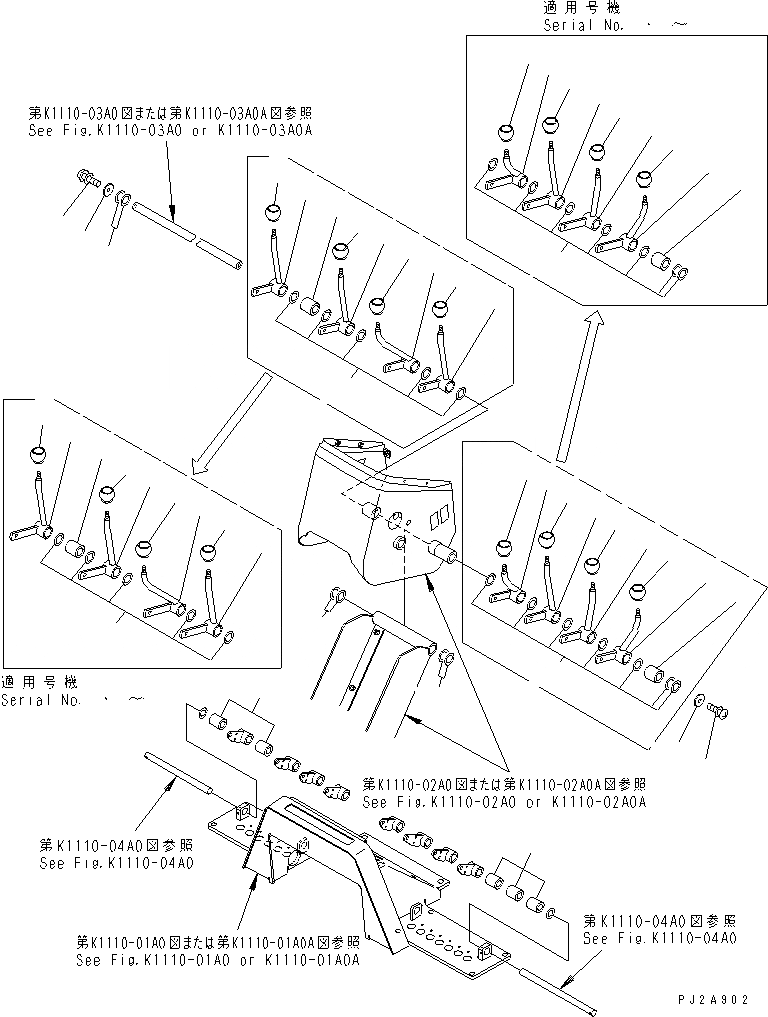 適用号機
Serial No. ・ ~

第K1110-03A0図または第K1110-03A0A図参照
See Fig.K1110-03A0 or K1110-03A0A

適用号機
Serial No. ・ ~

第K1110-02A0図または第K1110-02A0A図参照
See Fig.K1110-02A0 or K1110-02A0A

第K1110-04A0図参照
See Fig.K1110-04A0

第K1110-04A0図参照
See Fig.K1110-04A0

第K1110-01A0図または第K1110-01A0A図参照
See Fig.K1110-01A0 or K1110-01A0A

PJ2A902