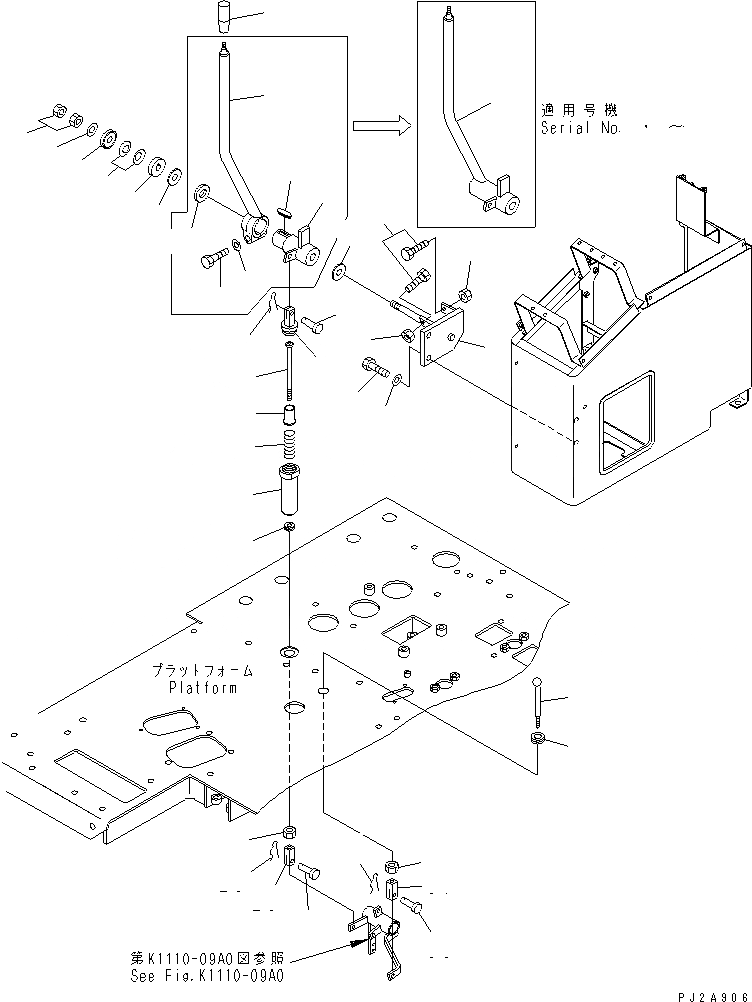 適用号機
Serial No. ・ ～

プラットフォーム
Platform

第K1110-09A0図参照
See Fig.K1110-09A0

PJ2A906