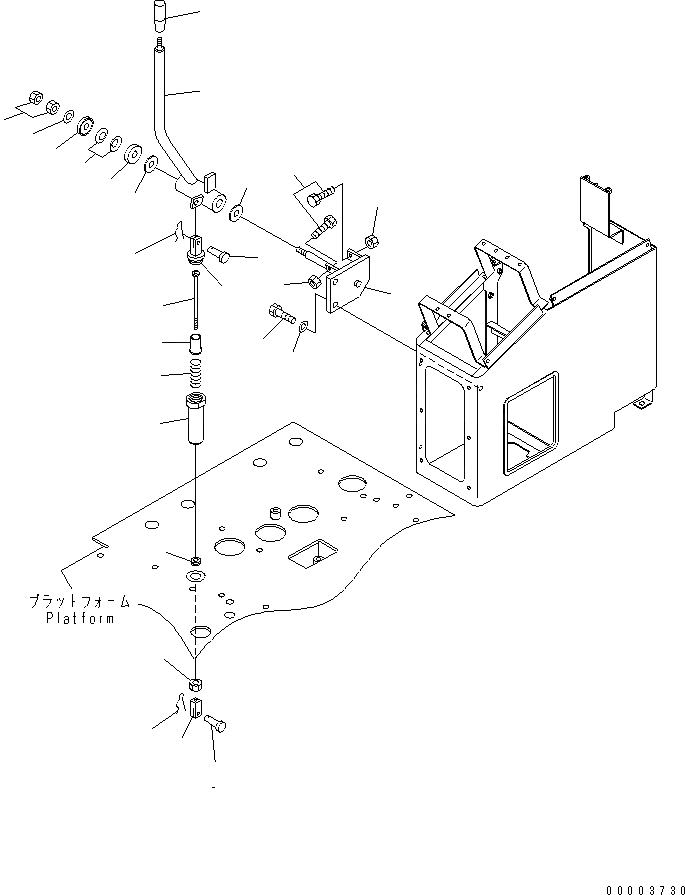 プラットフォーム
Platform

00003730