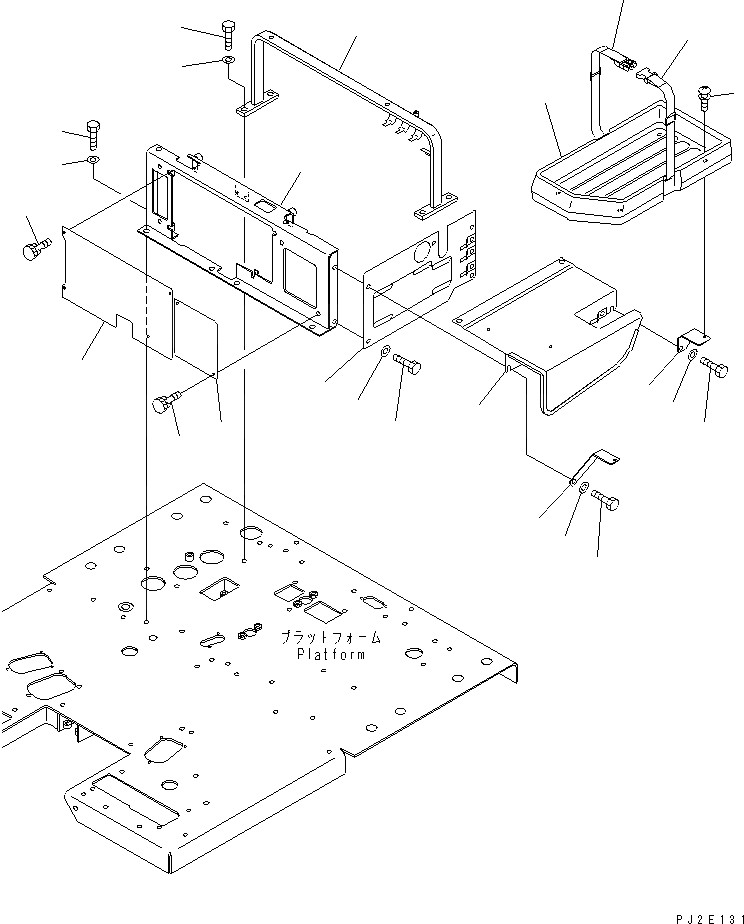 プラットフォーム
Platform

PJ2E131