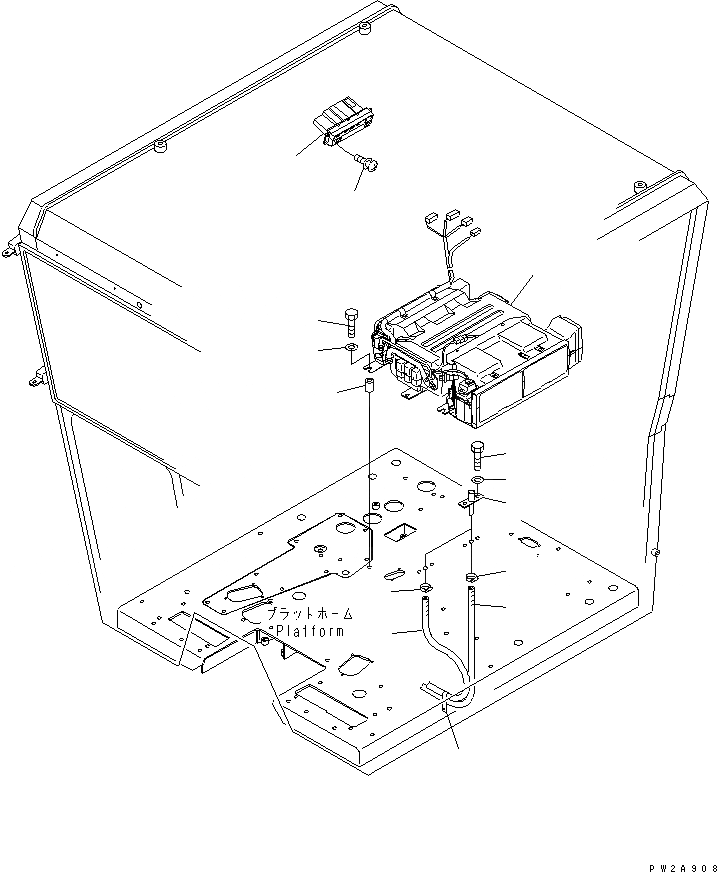 プラットホーム
Platform

PW2A908