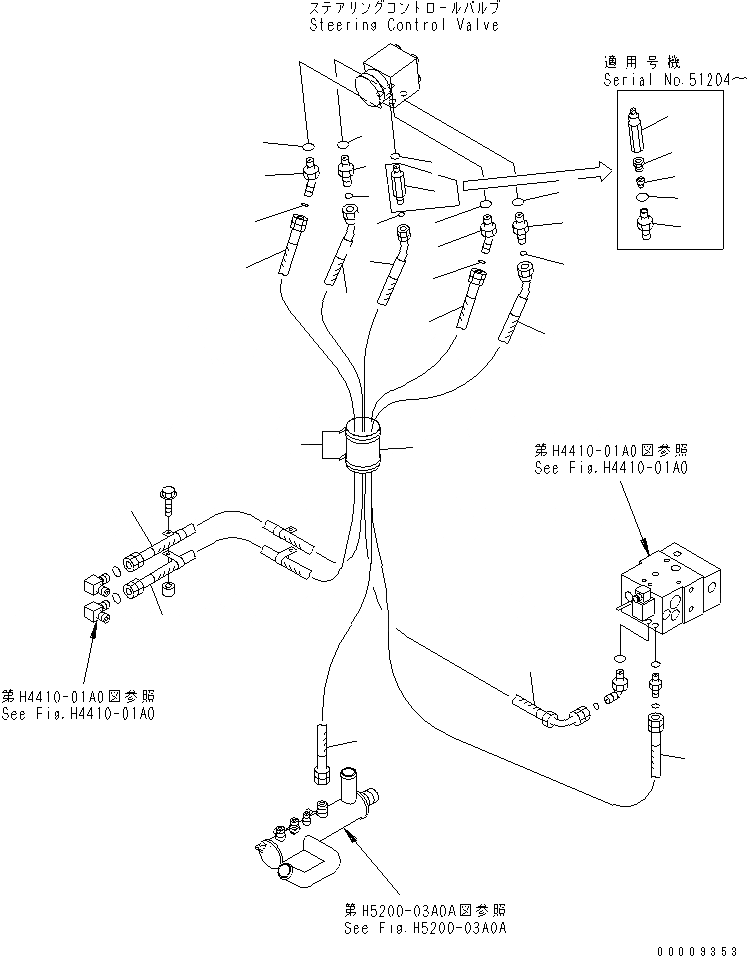 ステアリングコントロールバルブ
Steering Control Valve

適用号機
Serial No.51204～

第H4410-01A0図参照
See Fig.H4410-01A0

第H4410-01A0図参照
See Fig.H4410-01A0

第H5200-03A0A図参照
See Fig.H5200-03A0A

00009353