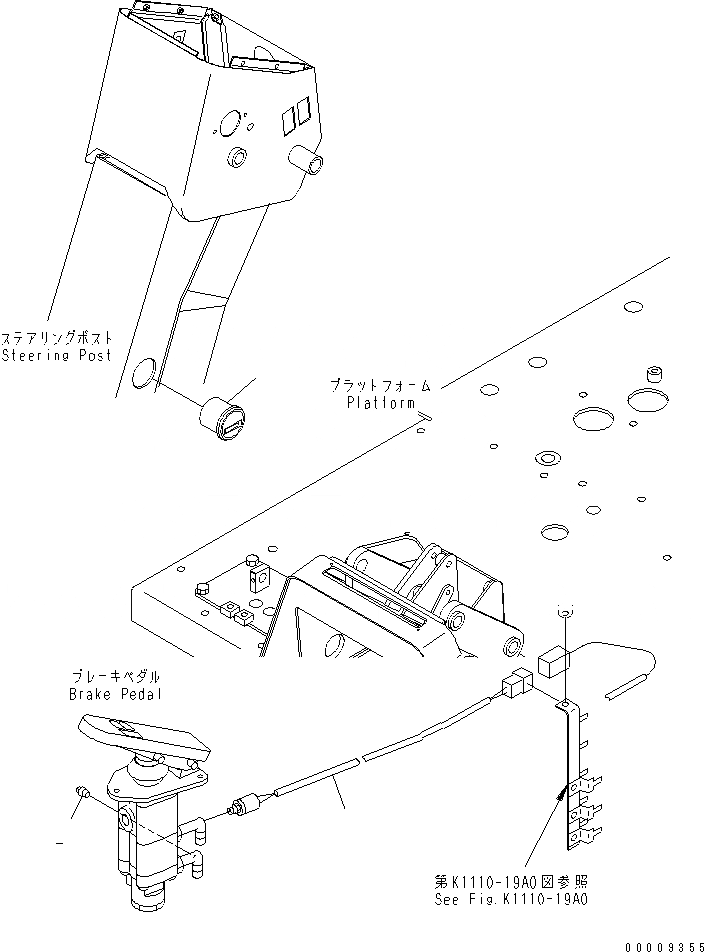 ステアリングポスト
Steering Post

プラットフォーム
Platform

ブレーキペダル
Brake Pedal

第K1110-19A0図参照
See Fig.K1110-19A0

00009355