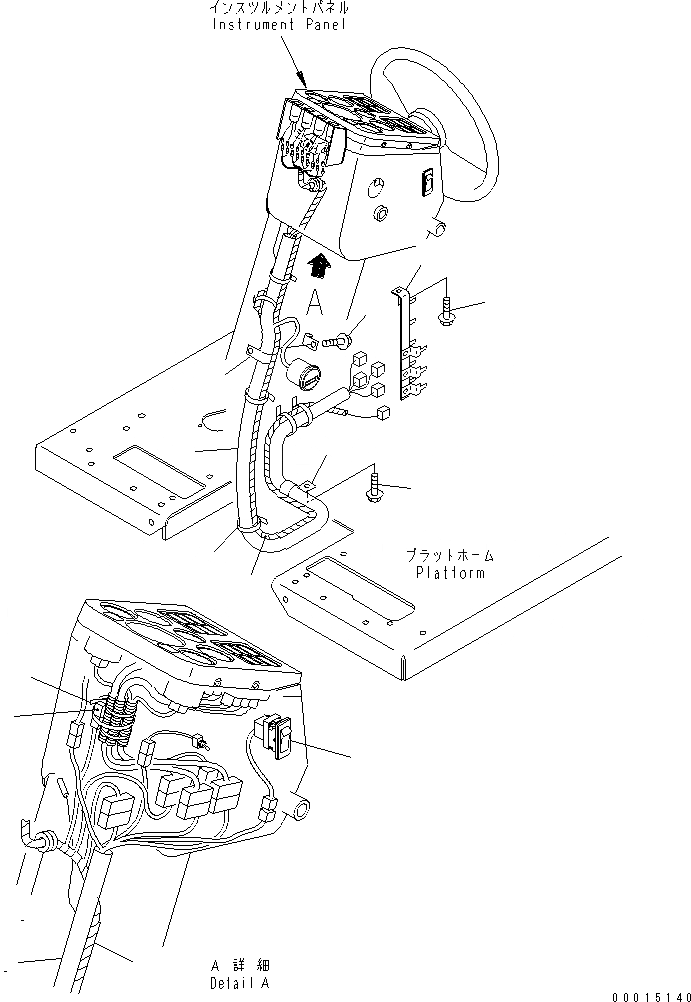 インスツルメントパネル
Instrument Panel

A

プラットホーム
Platform

A 詳細
Detail A

00015140