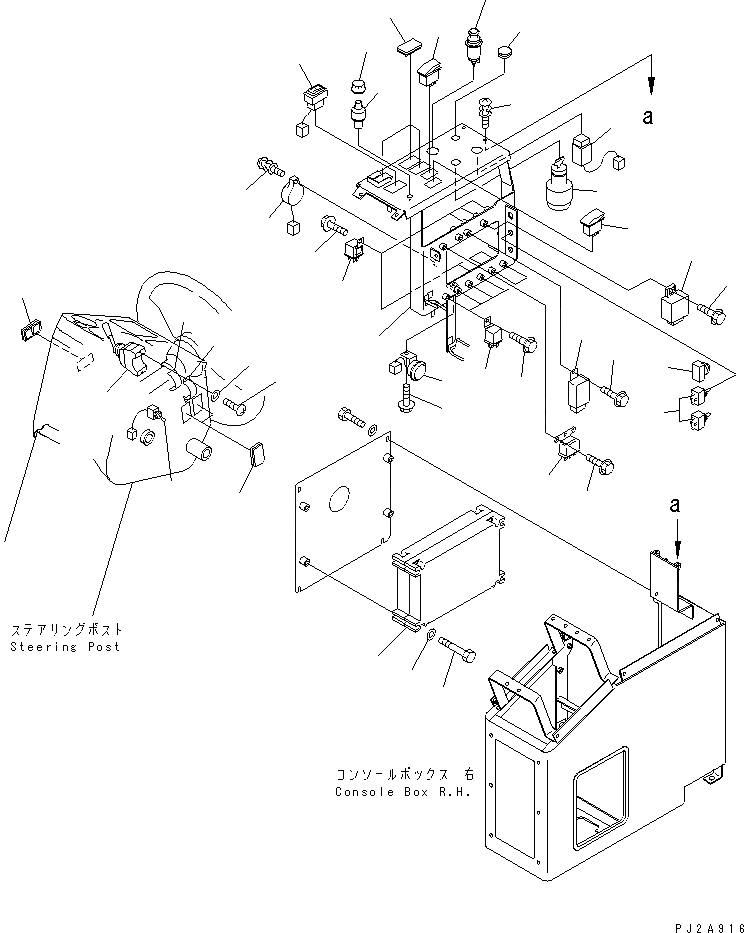 a

a

ステアリングポスト
Steering Post

コンソールボックス 右
Console Box R.H.

PJ2A916