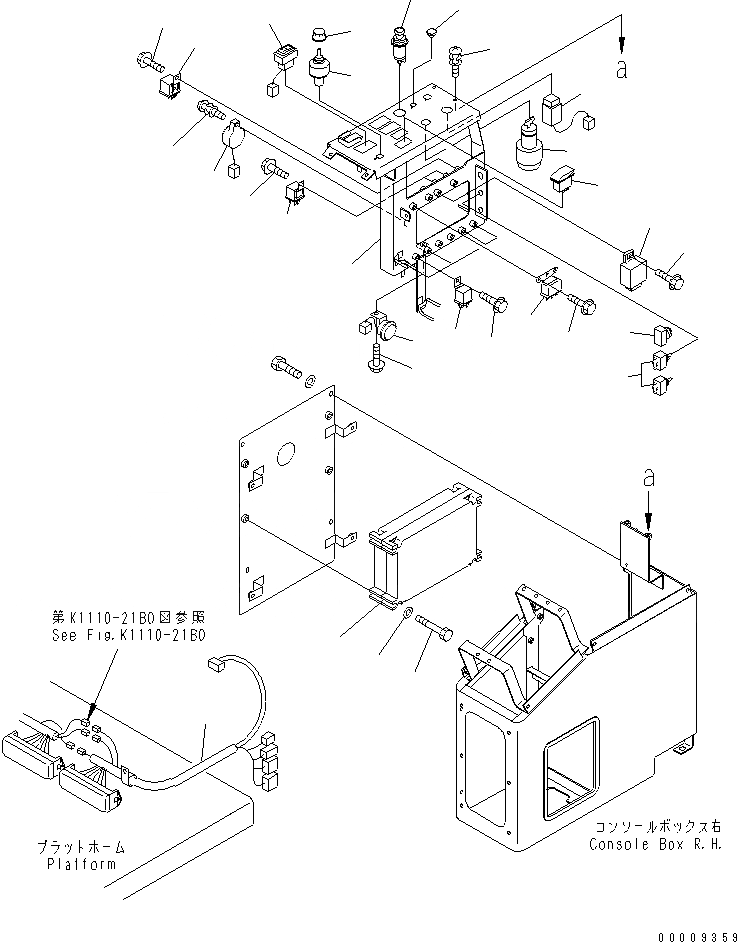 a

a

第K1110-21B0図参照
See Fig.K1110-21B0

プラットホーム
Platform

コンソールボックス右
Console Box R.H.

00009359