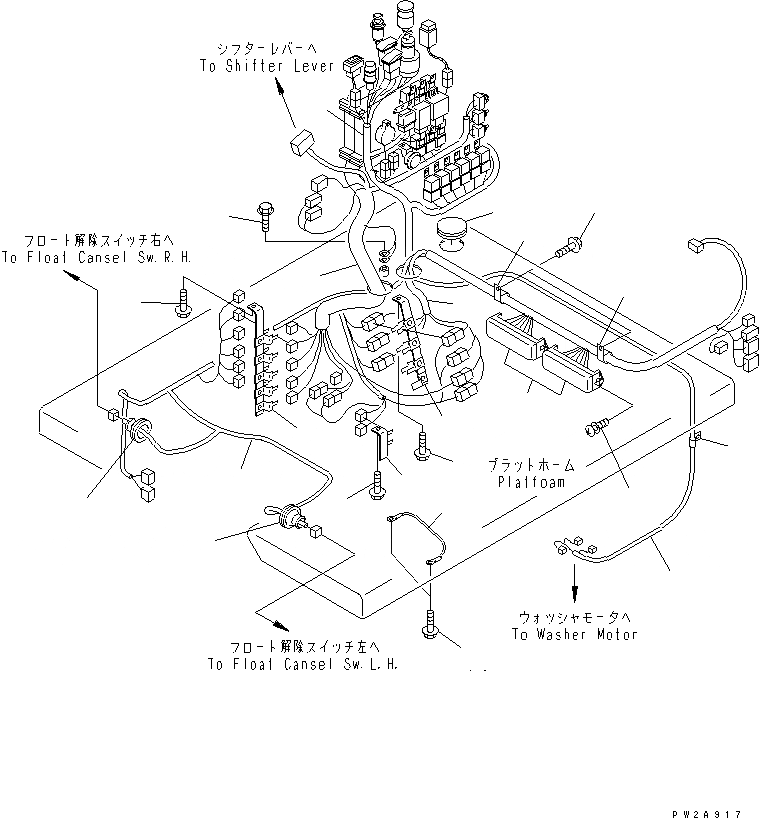 シフターレバーへ
To Shifter Lever

フロート解除スイッチ右へ
To Float Cansel Sw. R. H.

プラットホーム
Platfoam

ウォッシャモータへ
To Washer Motor

フロート解除スイッチ左へ
To Float Cansel Sw. L. H.

PW2A917