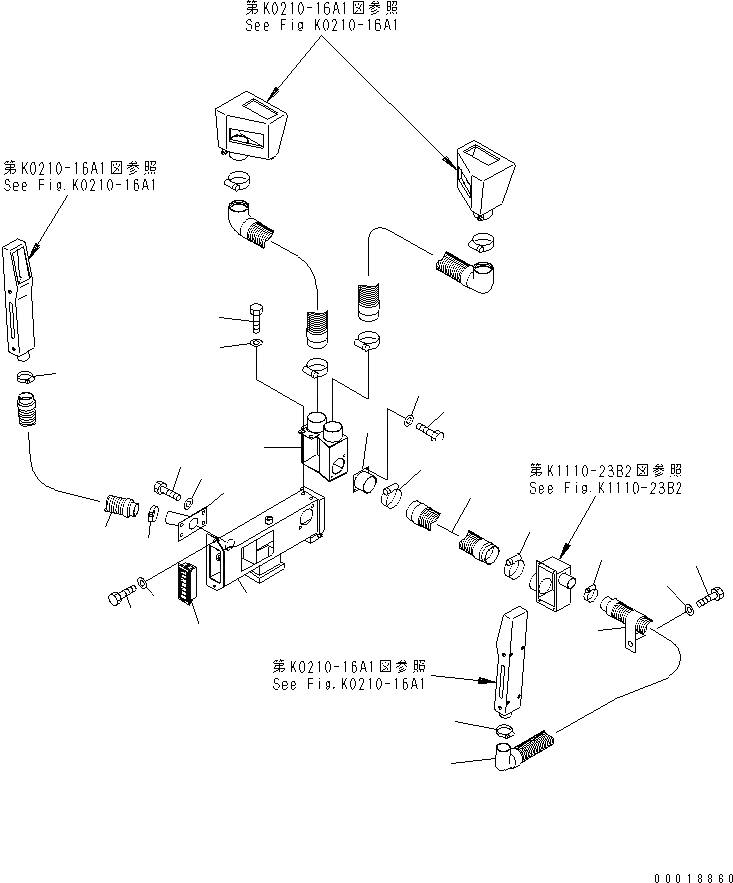 第K0210-16A1図参照
See Fig K0210-16A1

第K0210-16A1図参照
See Fig.K0210-16A1

第K1110-23B2図参照
See Fig.K1110-23B2

第K0210-16A1図参照
See Fig.K0210-16A1

00018860