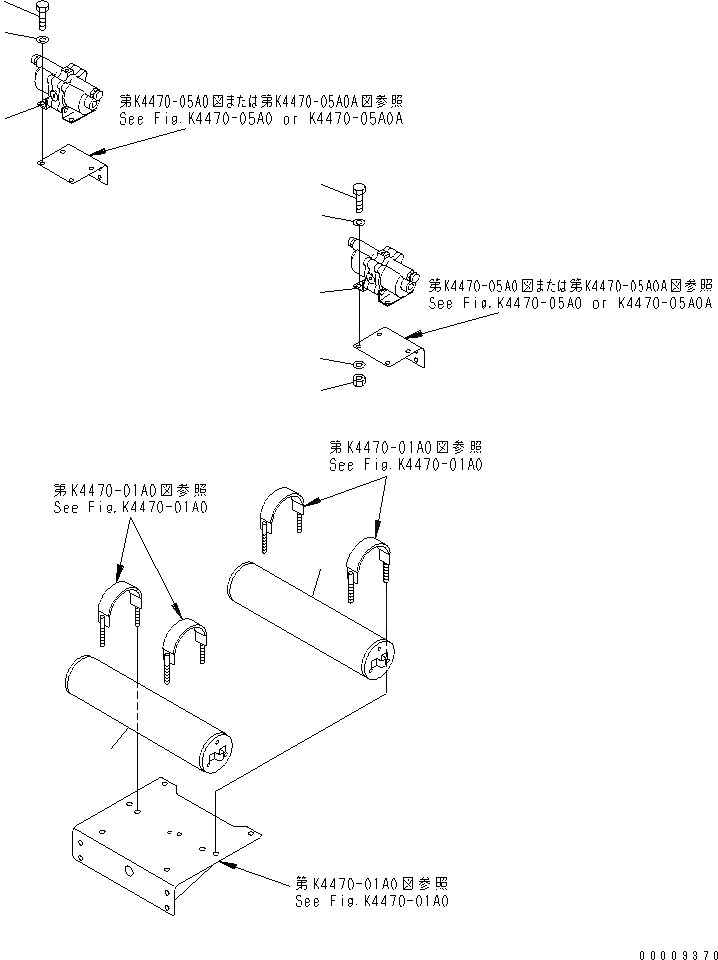 第K4470-05A0図または第K4470-05A0A図参照
See Fig.K4470-05A0 or K4470-05A0A

第K4470-05A0図または第K4470-05A0A図参照
See Fig.K4470-05A0 or K4470-05A0A

第K4470-01A0図参照
See Fig.K4470-01A0

第K4470-01A0図参照
See Fig.K4470-01A0

第K4470-01A0図参照
See Fig.K4470-01A0

00009370