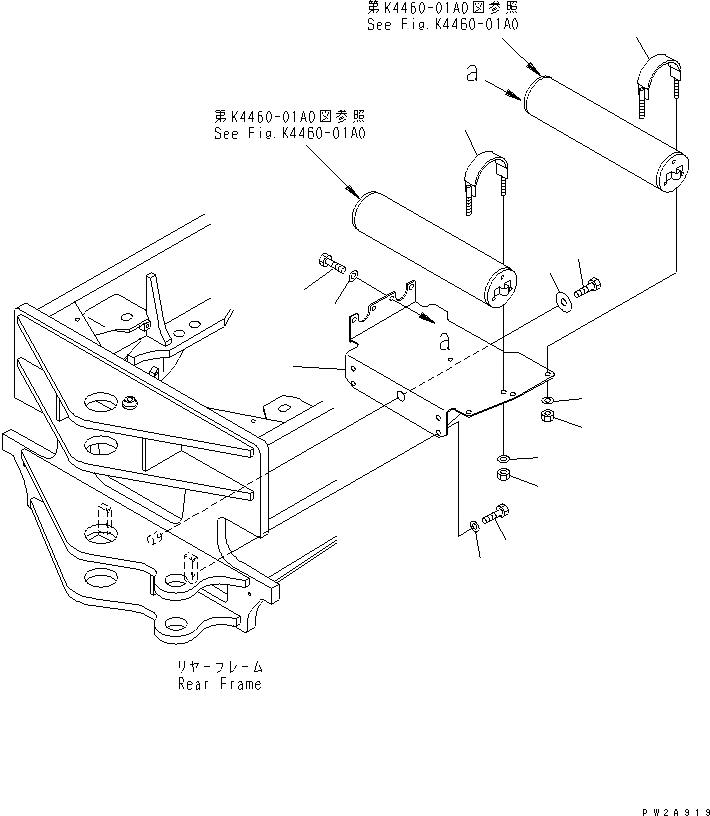 第K4460-01A0図参照
See Fig.K4460-01A0

a

第K4460-01A0図参照
See Fig.K4460-01A0

a

リヤーフレーム
Rear Frame

PW2A919