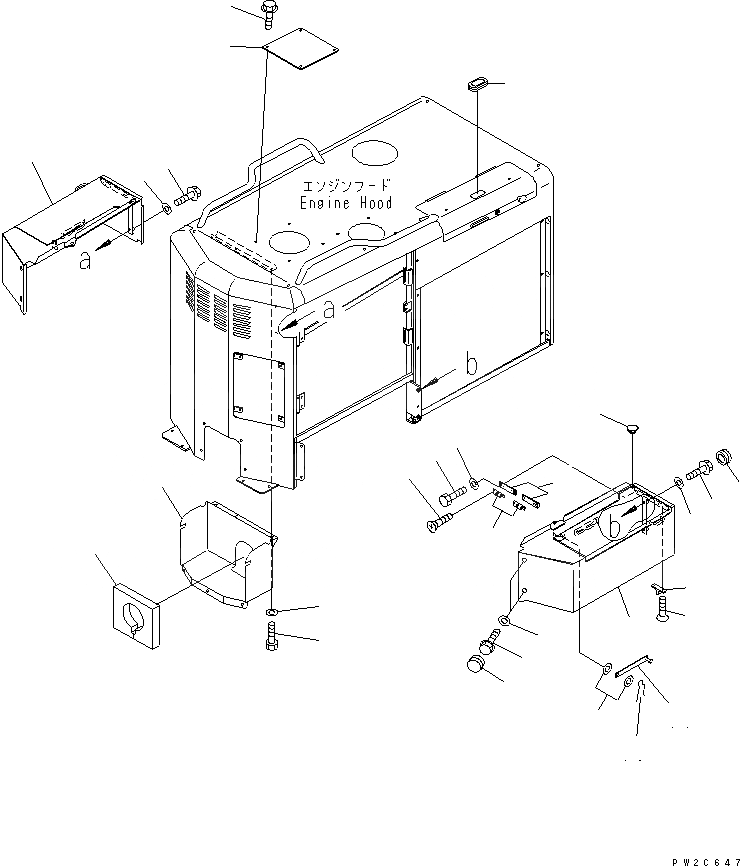 エンジンフード
Engine Hood

a

a

b

b

PW2C647