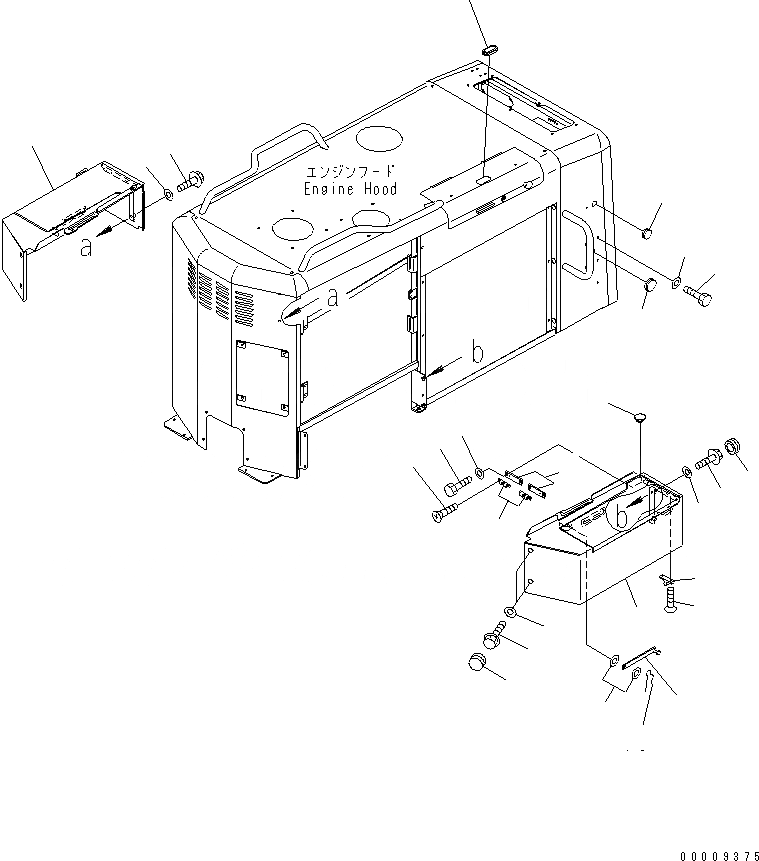 エンジンフード
Engine Hood

a

a

b

b

00009375