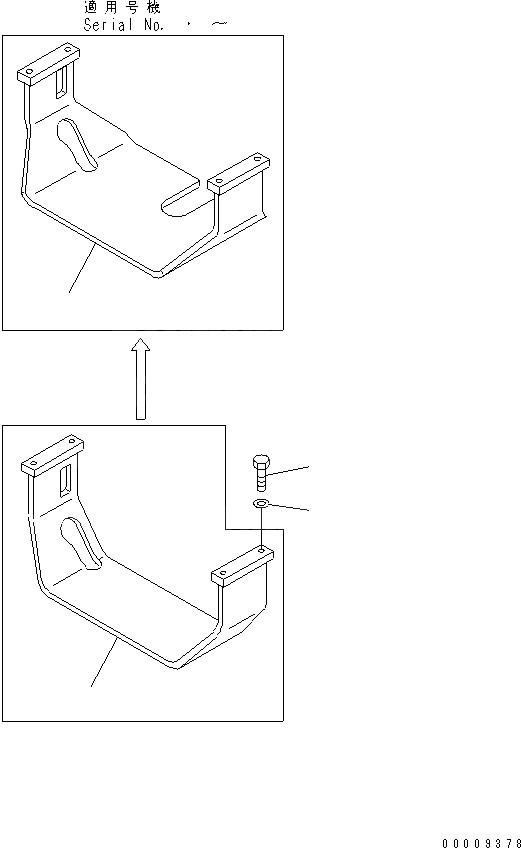 適用号機
Serial No. ・ ~

00009378