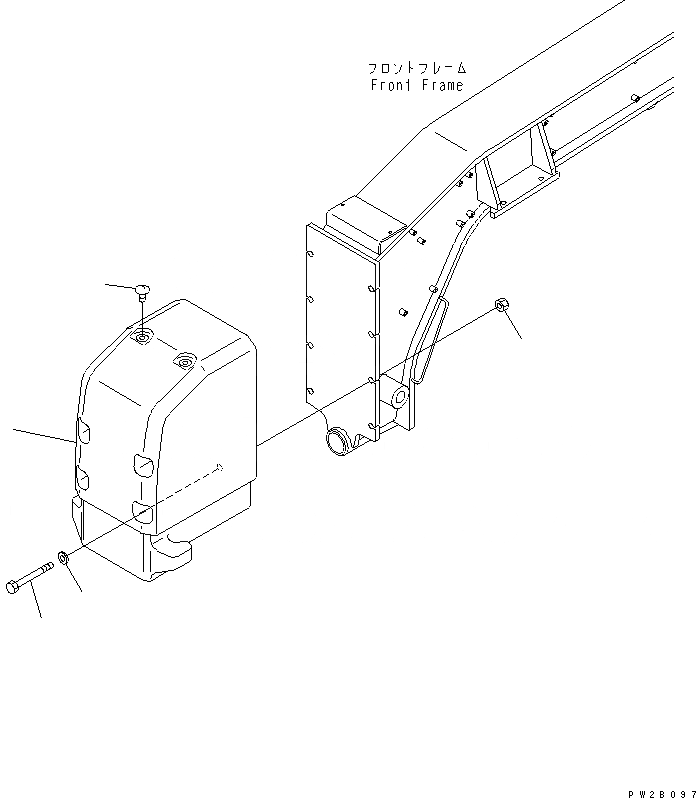 フロントフレーム
Front Frame

PW2B097