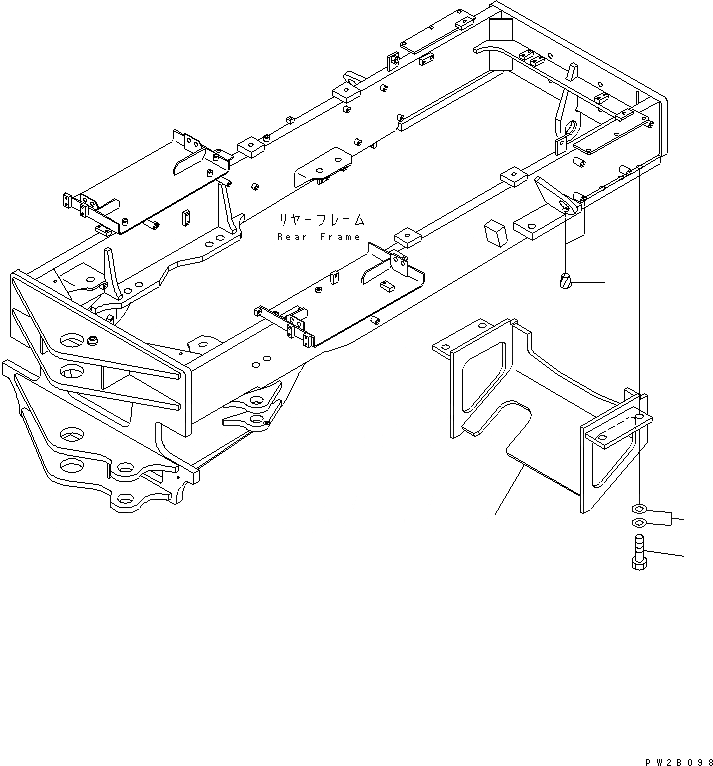 リヤーフレーム
Rear Frame

PW2B098