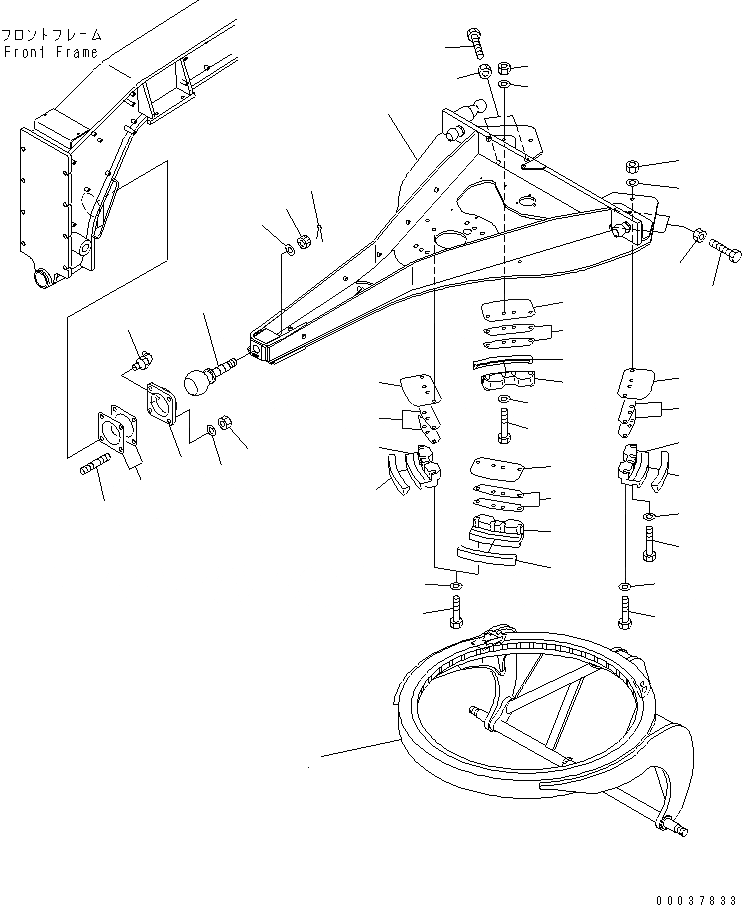 フロントフレーム
Front Frame

00037833