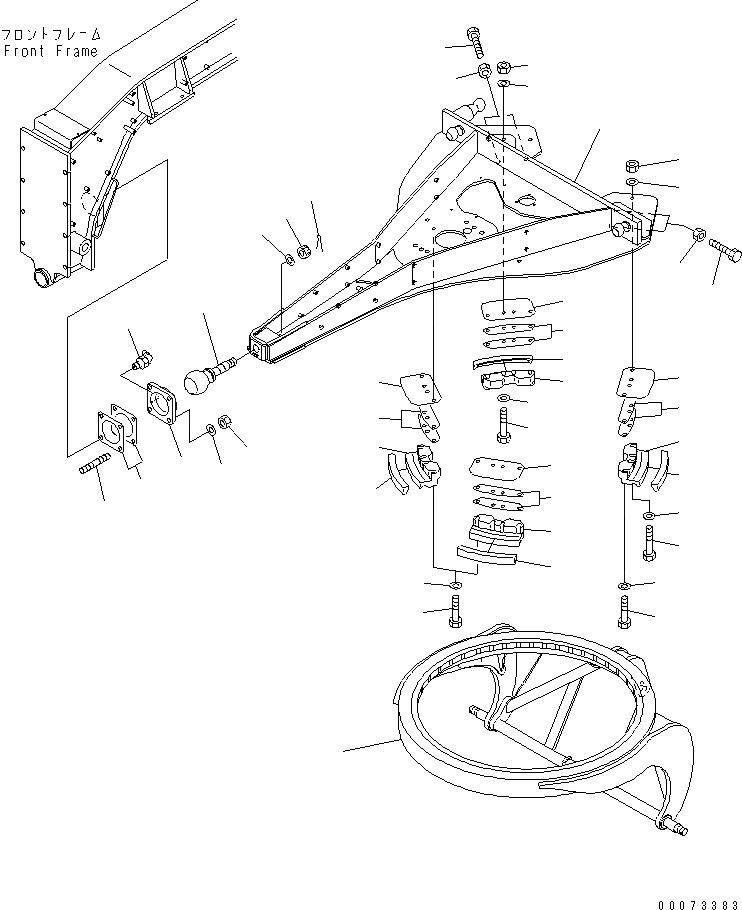 フロントフレーム
Front Frame

00073383