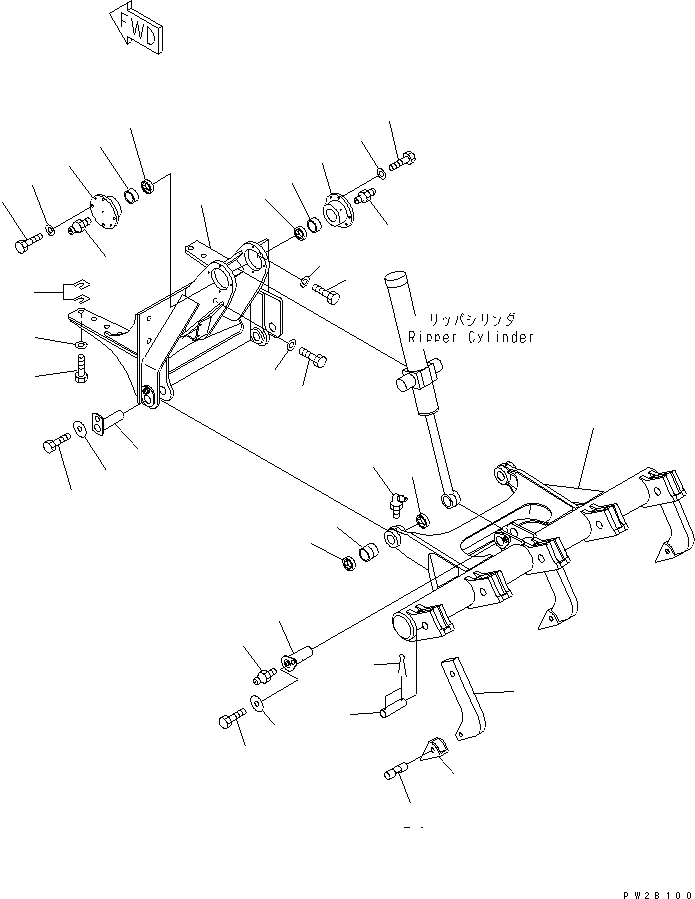 FWD

リッパシリンダ
Ripper Cylinder

PW2B100