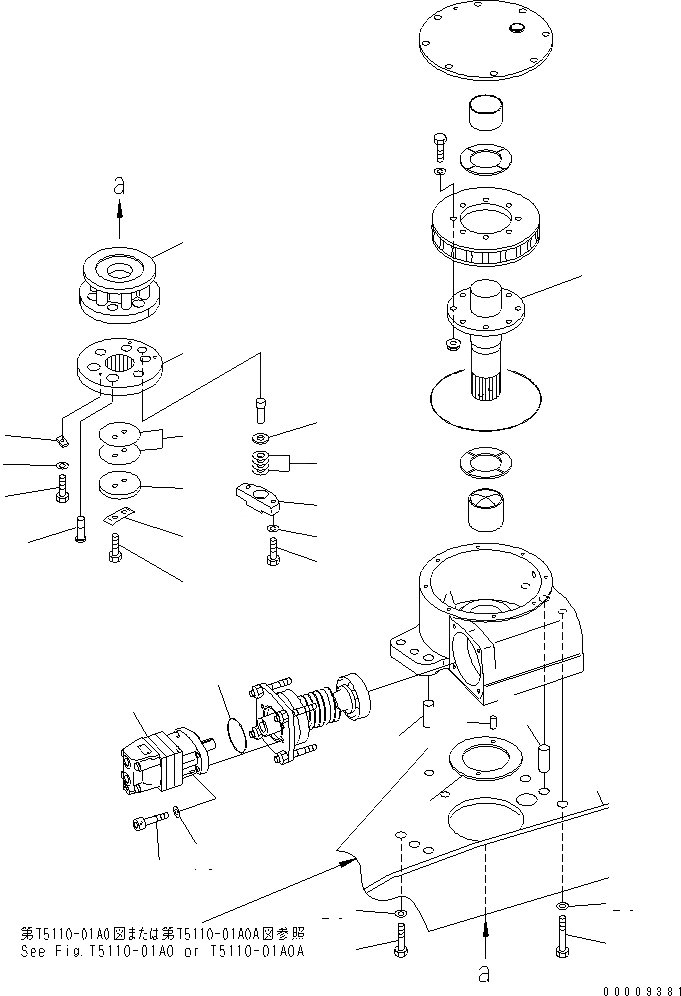 a

第T5110-01A0図または第T5110-01A0A図参照
See Fig.T5110-01A0 or T5110-01A0A

a

00009381