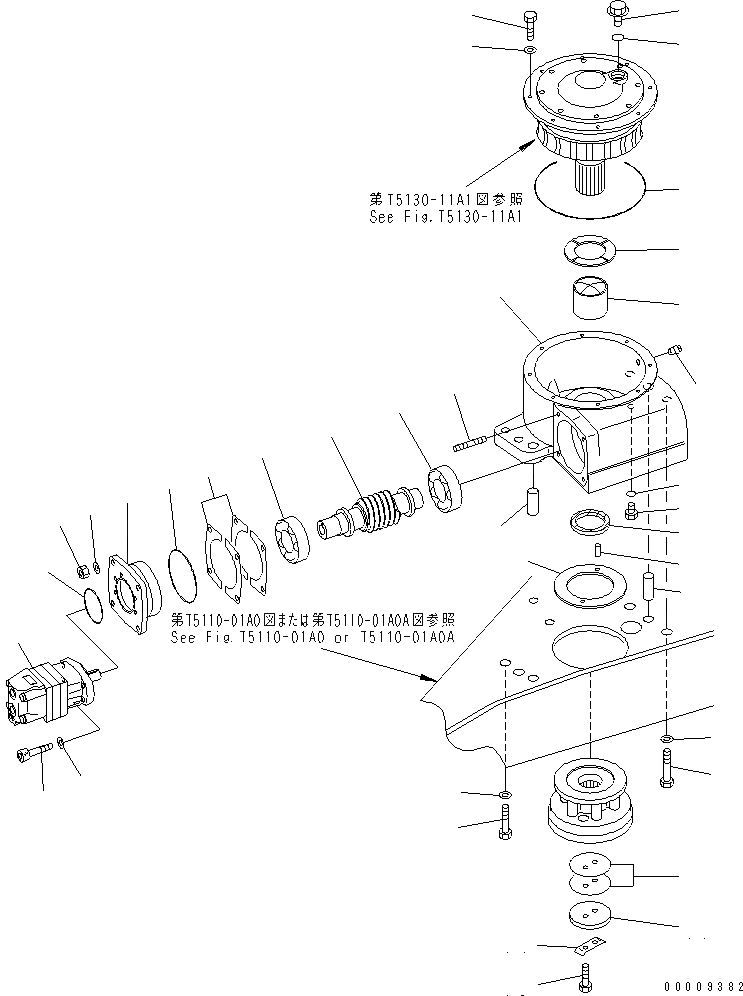 第T5130-11A1図参照
See Fig.T5130-11A1

第T5110-01A0図または第T5110-01A0A図参照
See Fig.T5110-01A0 or T5110-01A0A

00009382