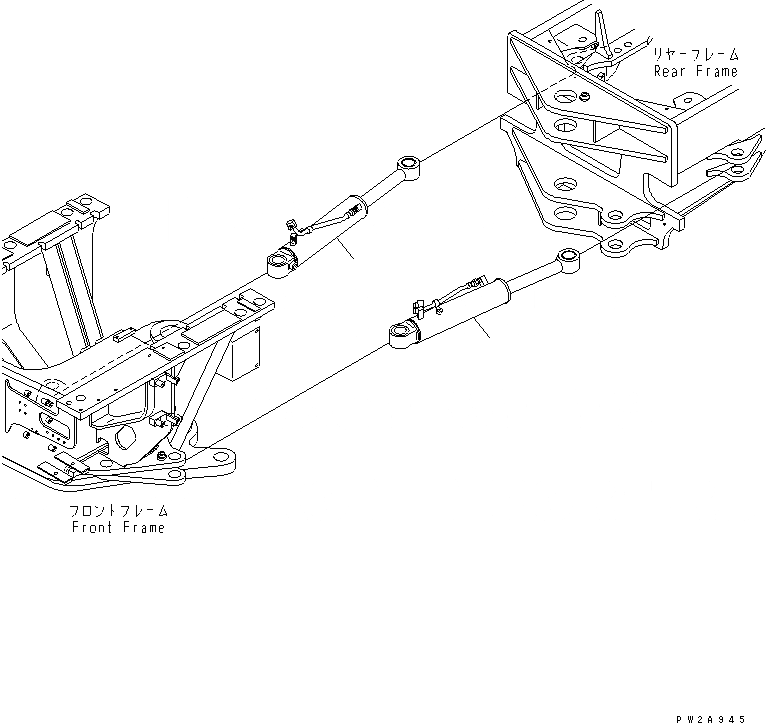 リヤーフレーム
Rear Frame

フロントフレーム
Front Frame

PW2A945