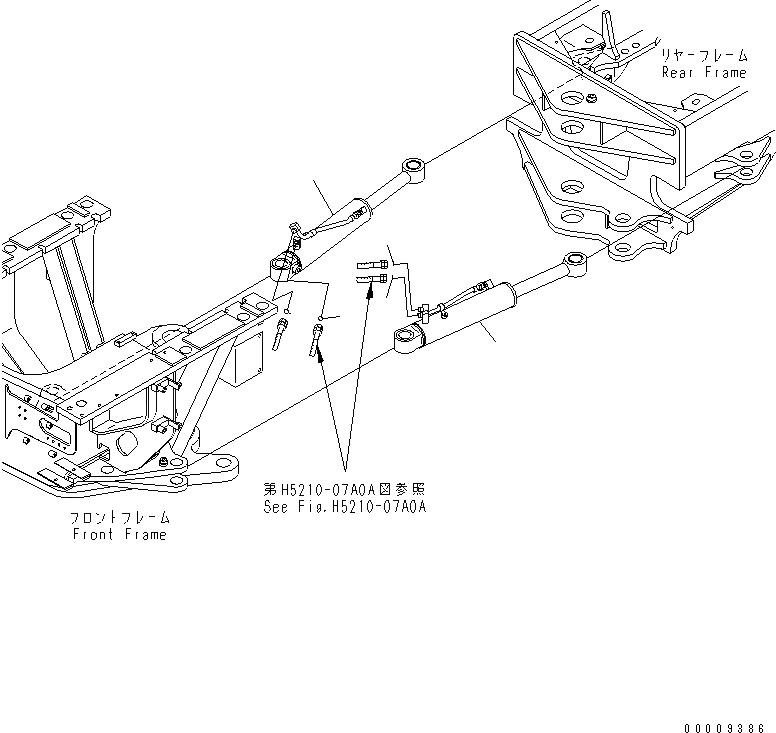 リヤーフレーム
Rear Frame

第H5210-07A0A図参照
See Fig.H5210-07A0A

フロントフレーム
Front Frame

00009386